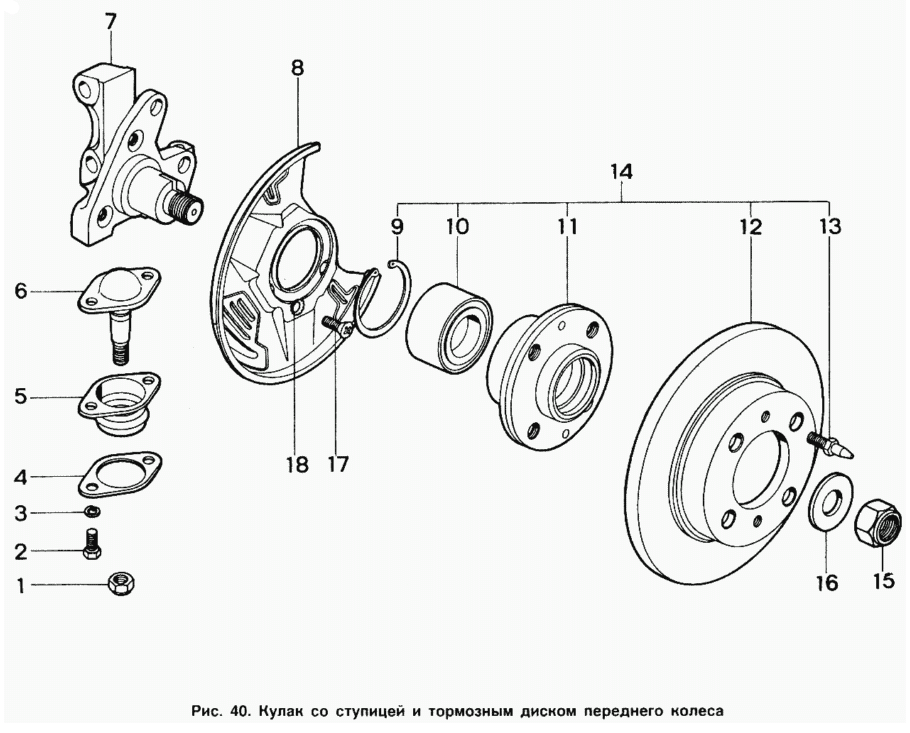 7
8
14
9
10
11
12
13
6
5
4
3
2
1
18
17
16
15

Рис. 40. Кулак со ступицей и тормозным диском переднего колеса