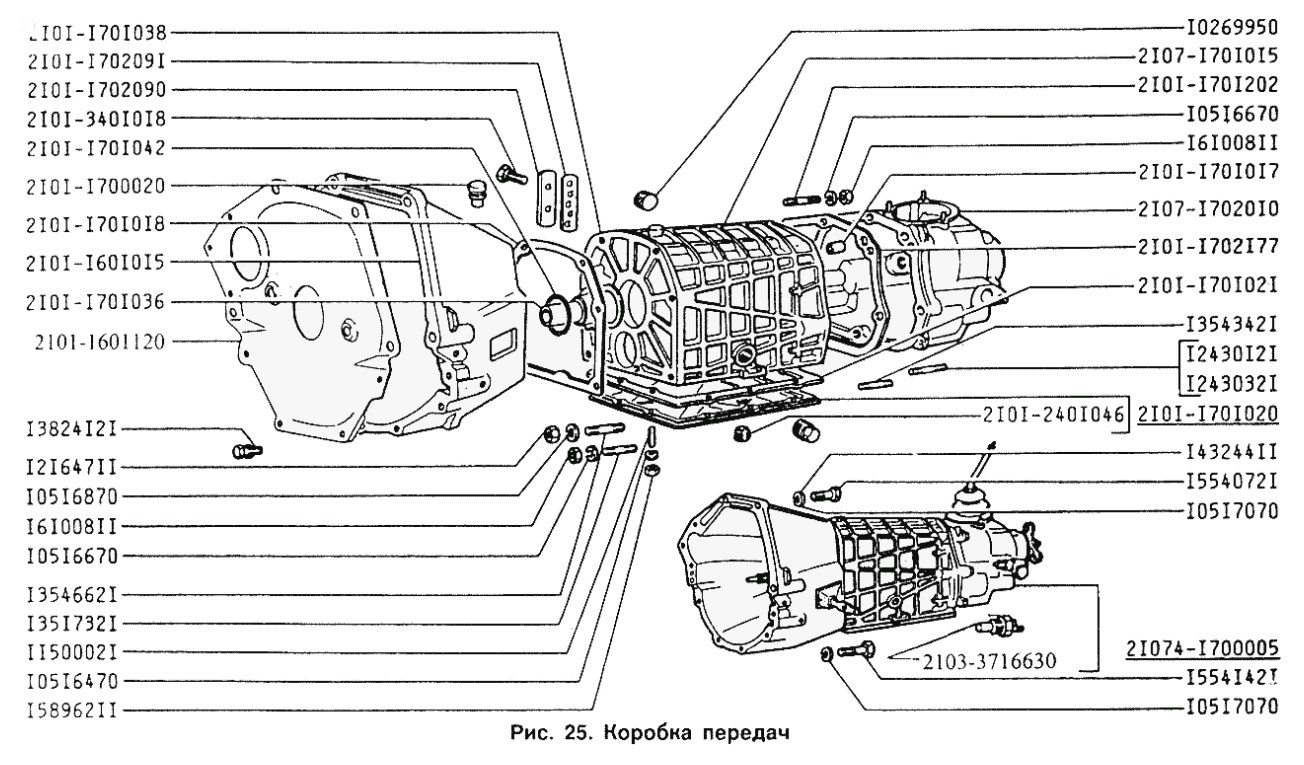 2I0I-I70I038
2I0I-I70209I
2I0I-I702090
2I0I-340I0I8
2I0I-I70I042
2I0I-I700020
2I0I-I70I0I8
2I0I-I60I0I5
2I0I-I70I036
2101-1601120
I3824I2I
I2I647II
I05I6870
I6I008II
I05I6670
I354662I
I35I732I
II50002I
I05I6470
I58962II
I0269950
2I07-I70I0I5
2I0I-I70I202
I05I6670
I6I008II
2I0I-I70I0I7
2I07-I7020I0
2I0I-I702I77
2I0I-I70I02I
I354342I
I2430I2I
I243032I
2I0I-240I046
2I0I-I70I020
I43244II
I554072I
I05I7070
2I074-I700005
2103-3716630
I554I42I
I05I7070
Рис. 25. Коробка передач