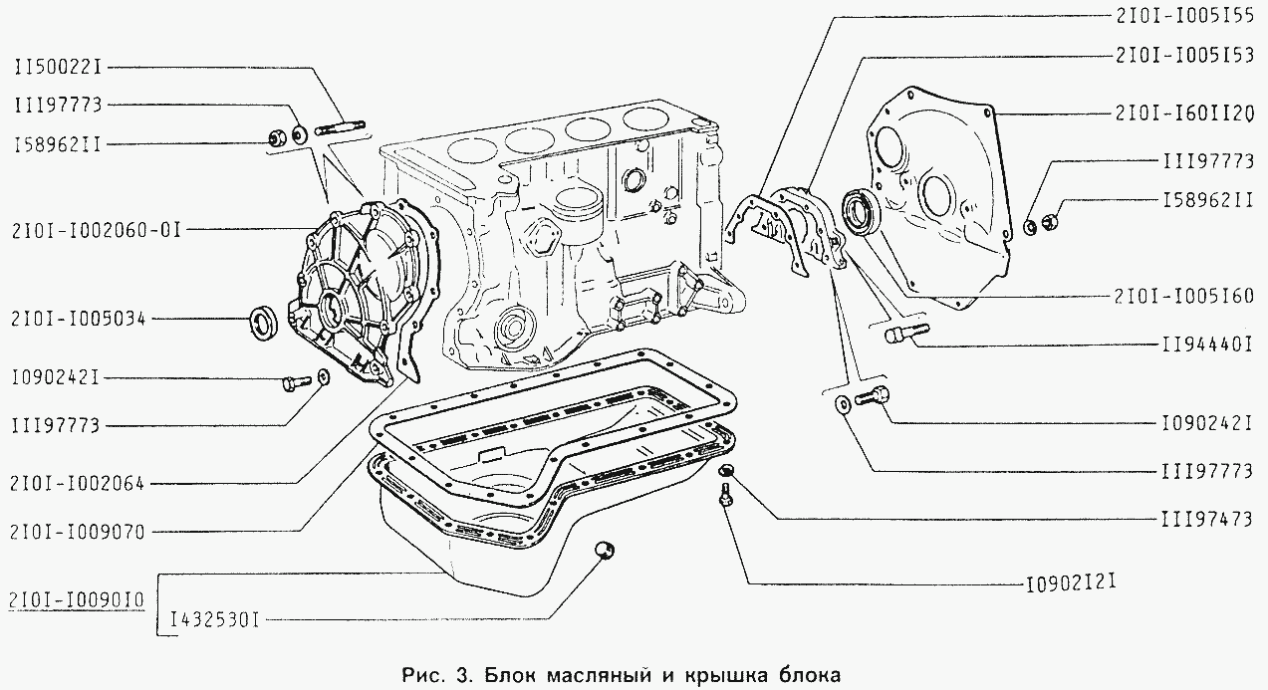 II50022I
III97773
I58962II
2I0I-I002060-0I
2I0I-I005034
I090242I
III97773
2I0I-I002064
2I0I-I009070
2I0I-I0090I0
I432530I
2I0I-I005I55
2I0I-I005I53
2I0I-I60II20
III97773
I58962II
2I0I-I005I60
II94440I
I090242I
III97773
III97473
I0902I2I

Рис. 3. Блок масляный и крышка блока