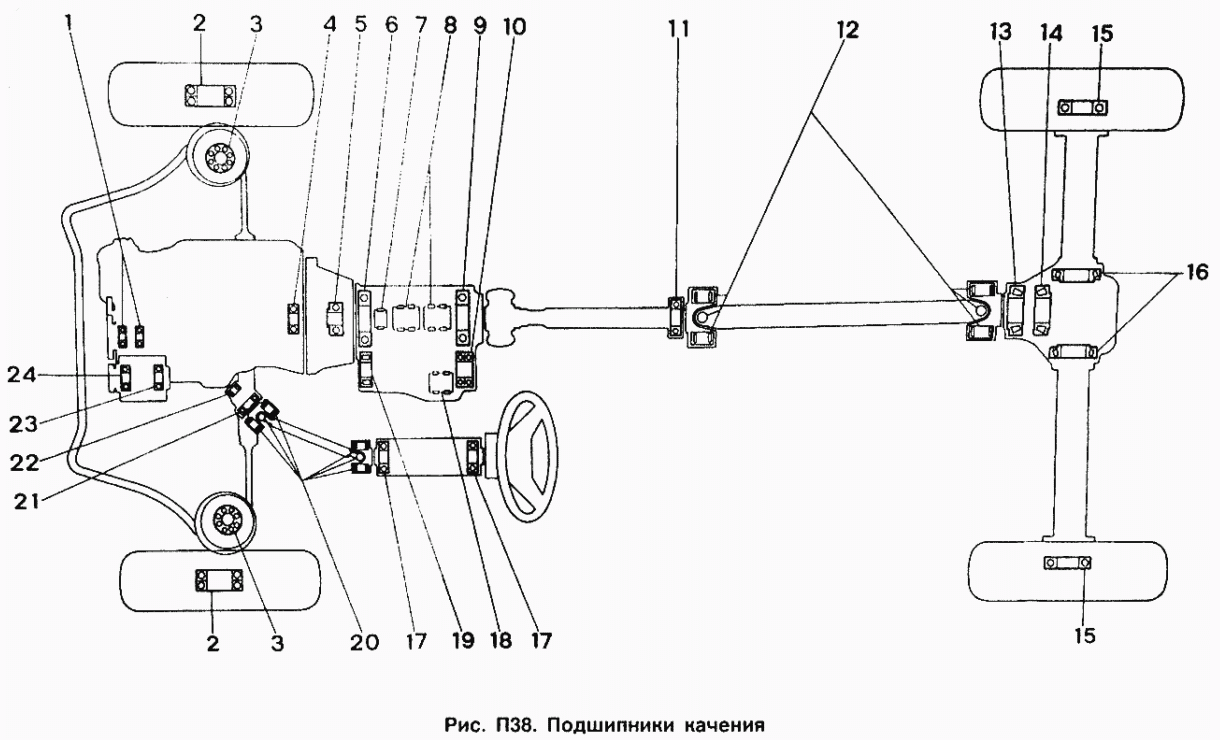 1 2 3 4 5 6 7 8 9 10 11 12 13 14 15

16

24

23

22

21

2 3 20 17 19 18 17 15

Рис. П38. Подшипники качения