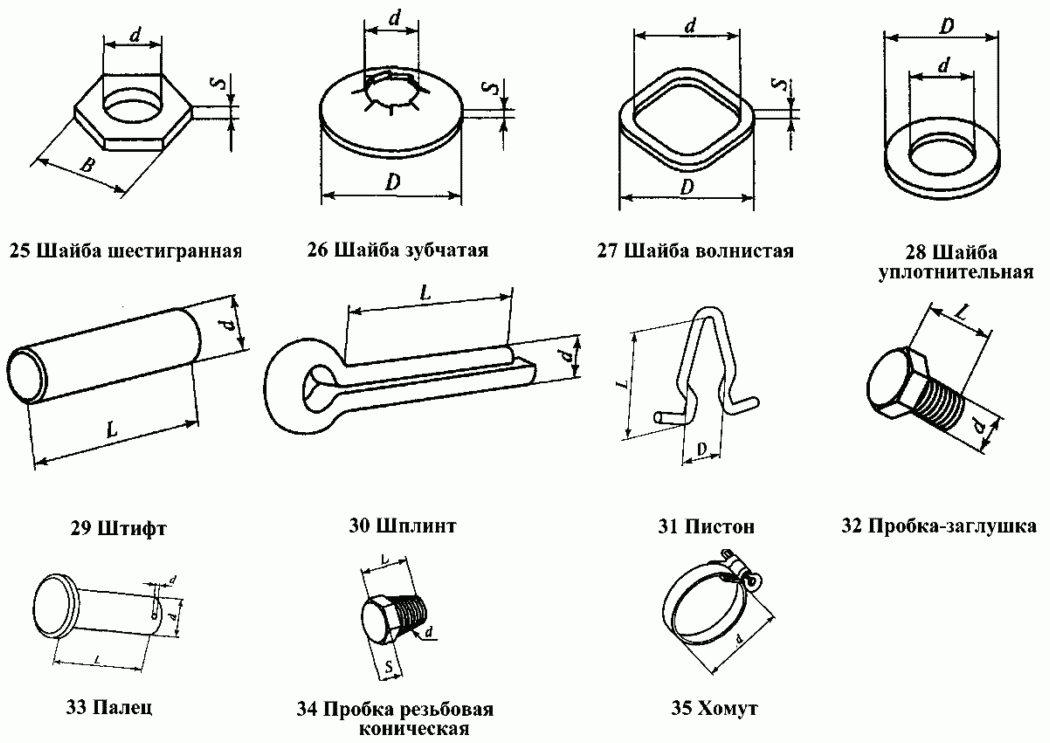 d
S
B
25 Шайба шестигранная

d
S
D
26 Шайба зубчатая

d
S
D
27 Шайба волнистая

D
d
28 Шайба уплотнительная

d
L
29 Штифт

L
d
30 Шплинт

L
D
31 Пистон

L
d
32 Пробка-заглушка

d
d
L
33 Палец

L
d
S
34 Пробка резьбовая коническая

d
35 Хомут