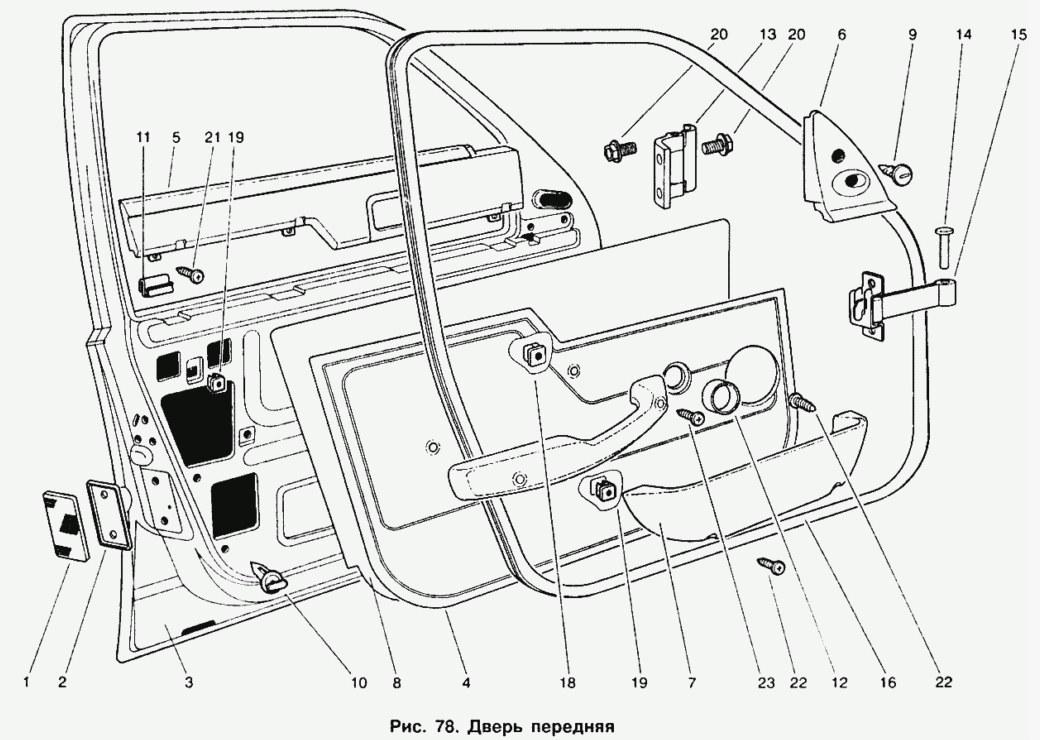 20 13 20 6 9 14 15
11 5 21 19
1 2 3 10 8 4 18 19 7 23 22 12 16 22

Рис. 78. Дверь передняя