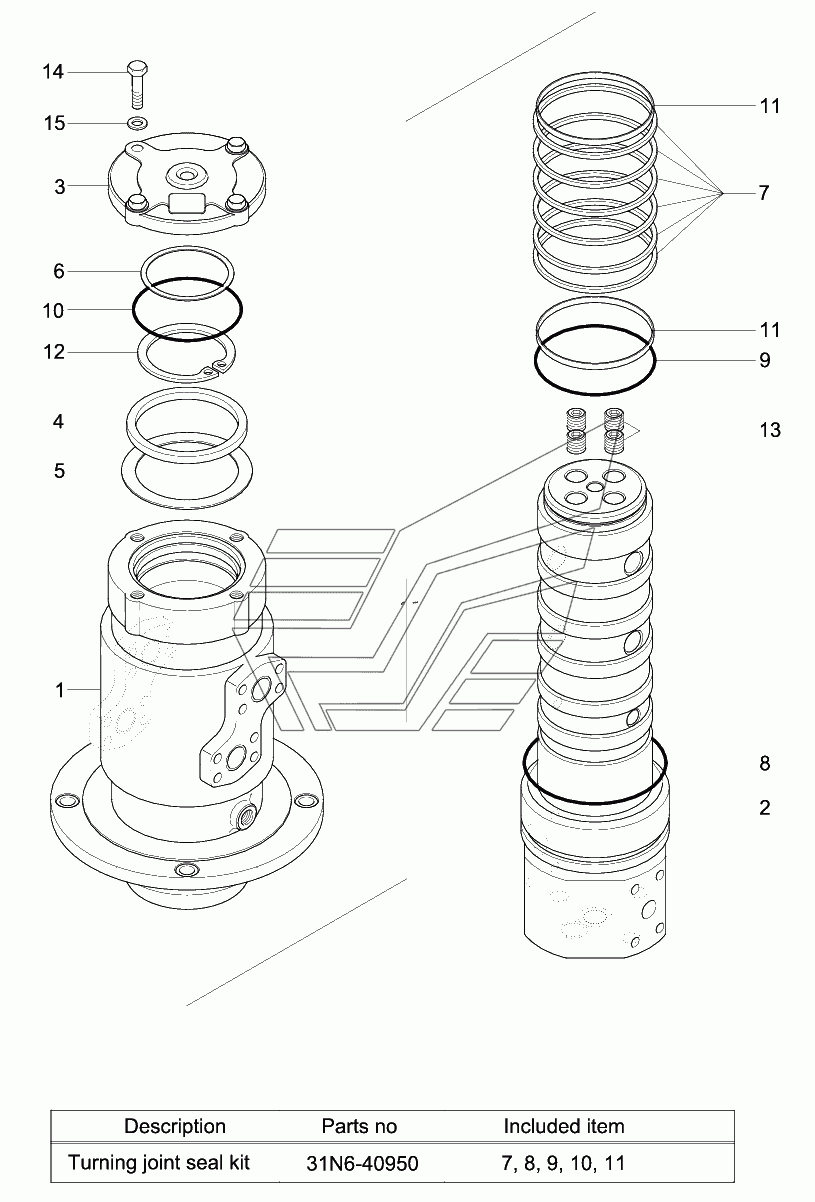 14

15

3

6

10

12

4

5

1

11

7

11

9

13

8

2

| Description | Parts no | Included item |
|---|---|---|
| Turning joint seal kit | 31N6-40950 | 7, 8, 9, 10, 11 |