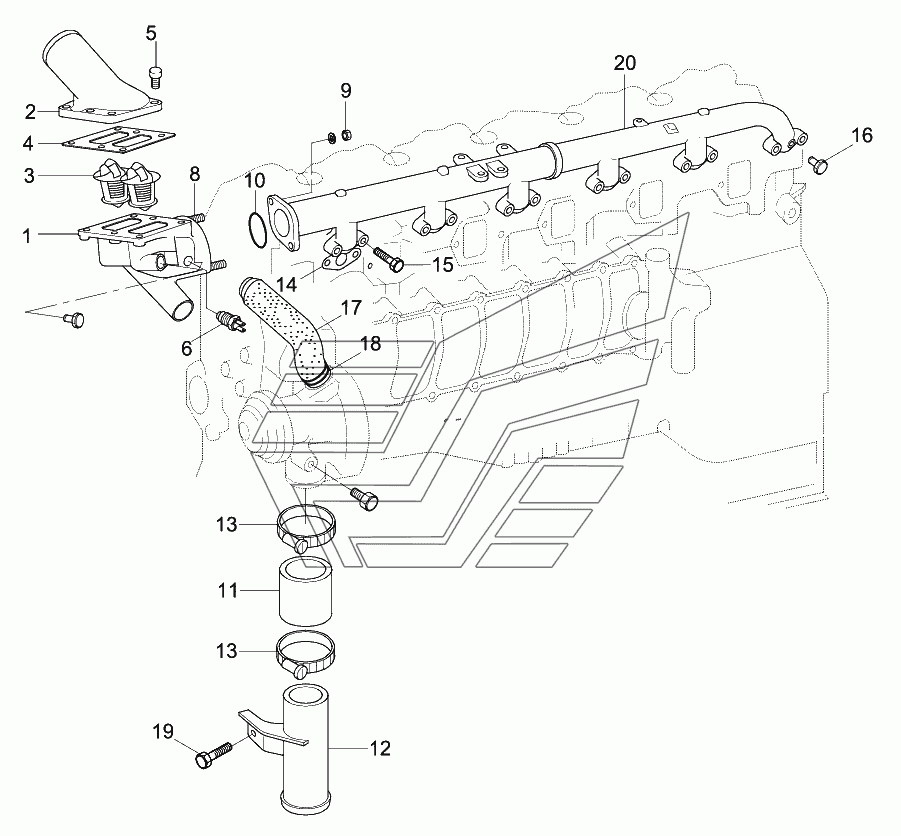 5
2
4
3
8
1
6
9
10
20
16
14
15
17
18
13
11
13
19
12