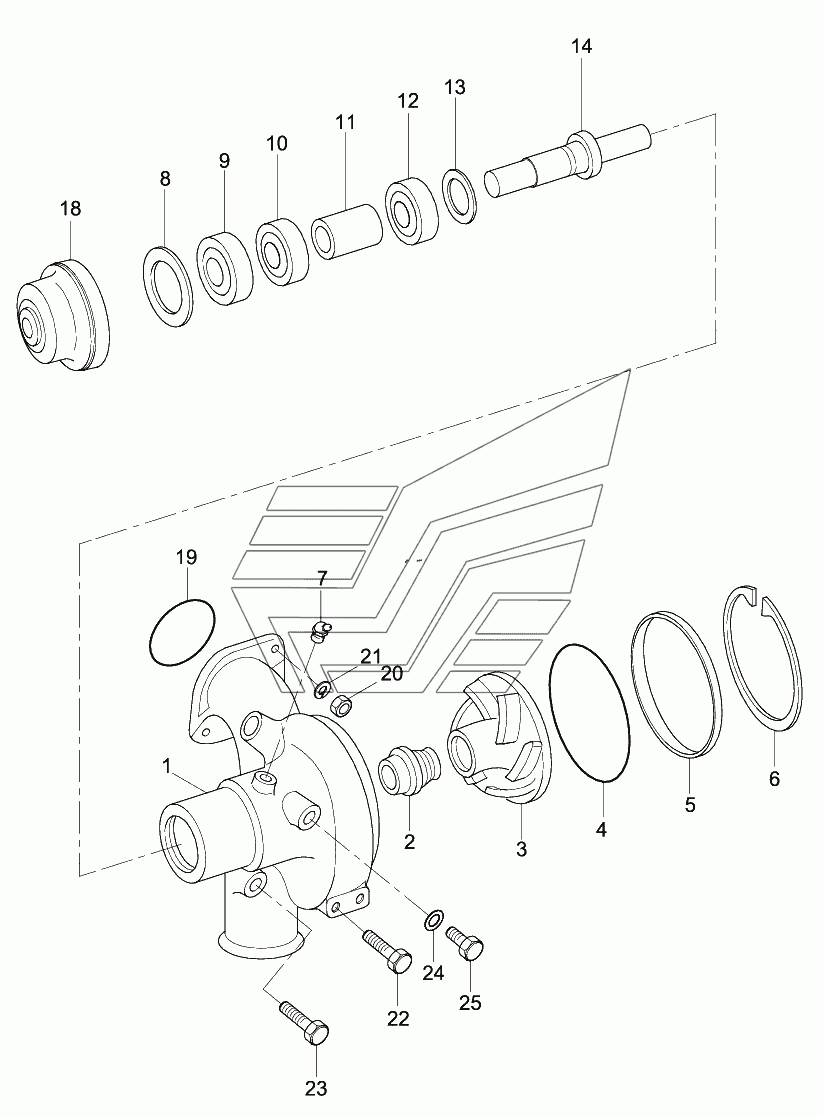 14
13
12
11
10
9
8
18
19
7
21
20
1
2
3
4
5
6
24
25
22
23