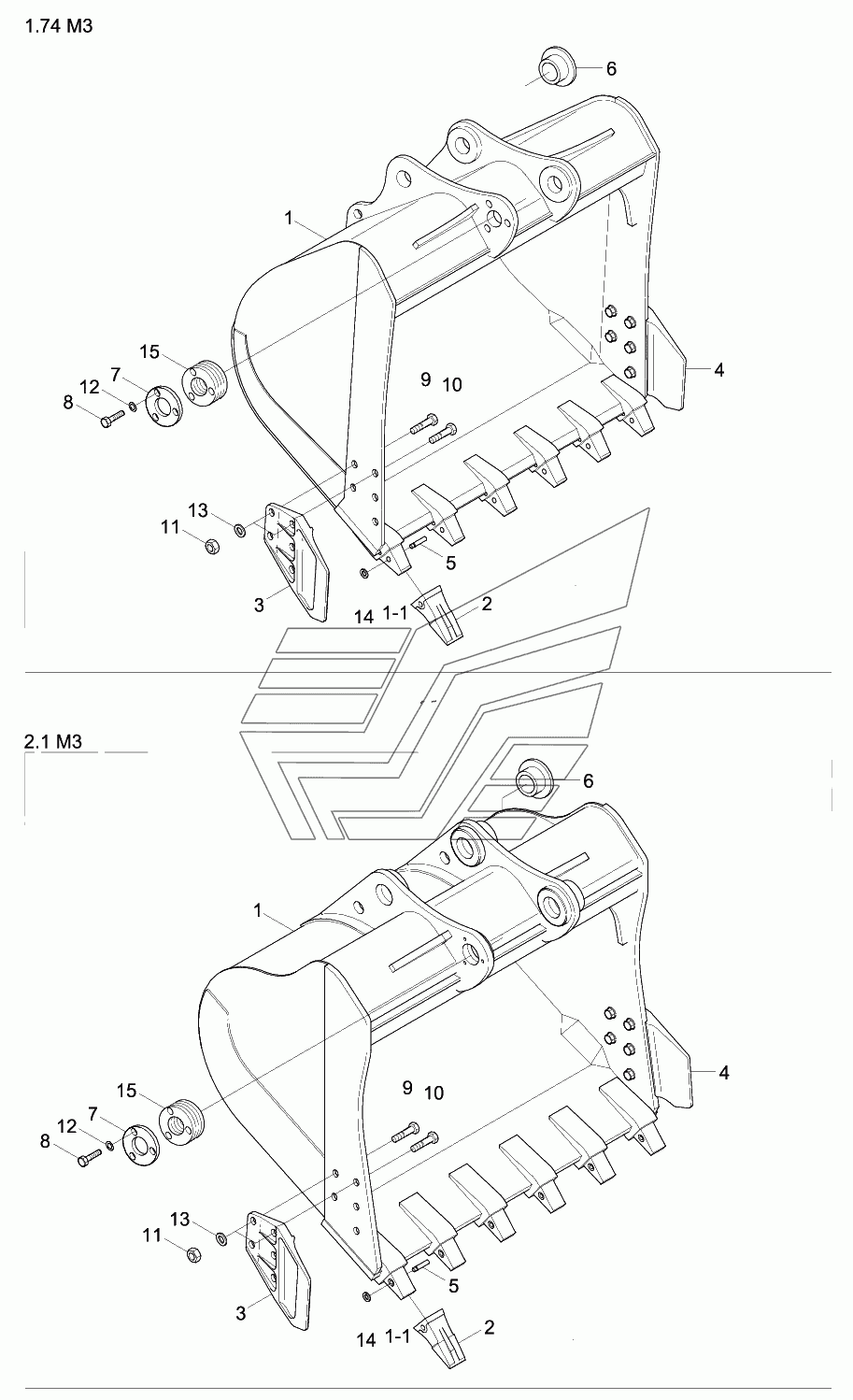 1.74 M3

6
1
15
7
12
8
9 10
4
13
11
5
3
14 1-1 2

2.1 M3

6
1
15
7
12
8
9 10
4
13
11
5
3
14 1-1 2