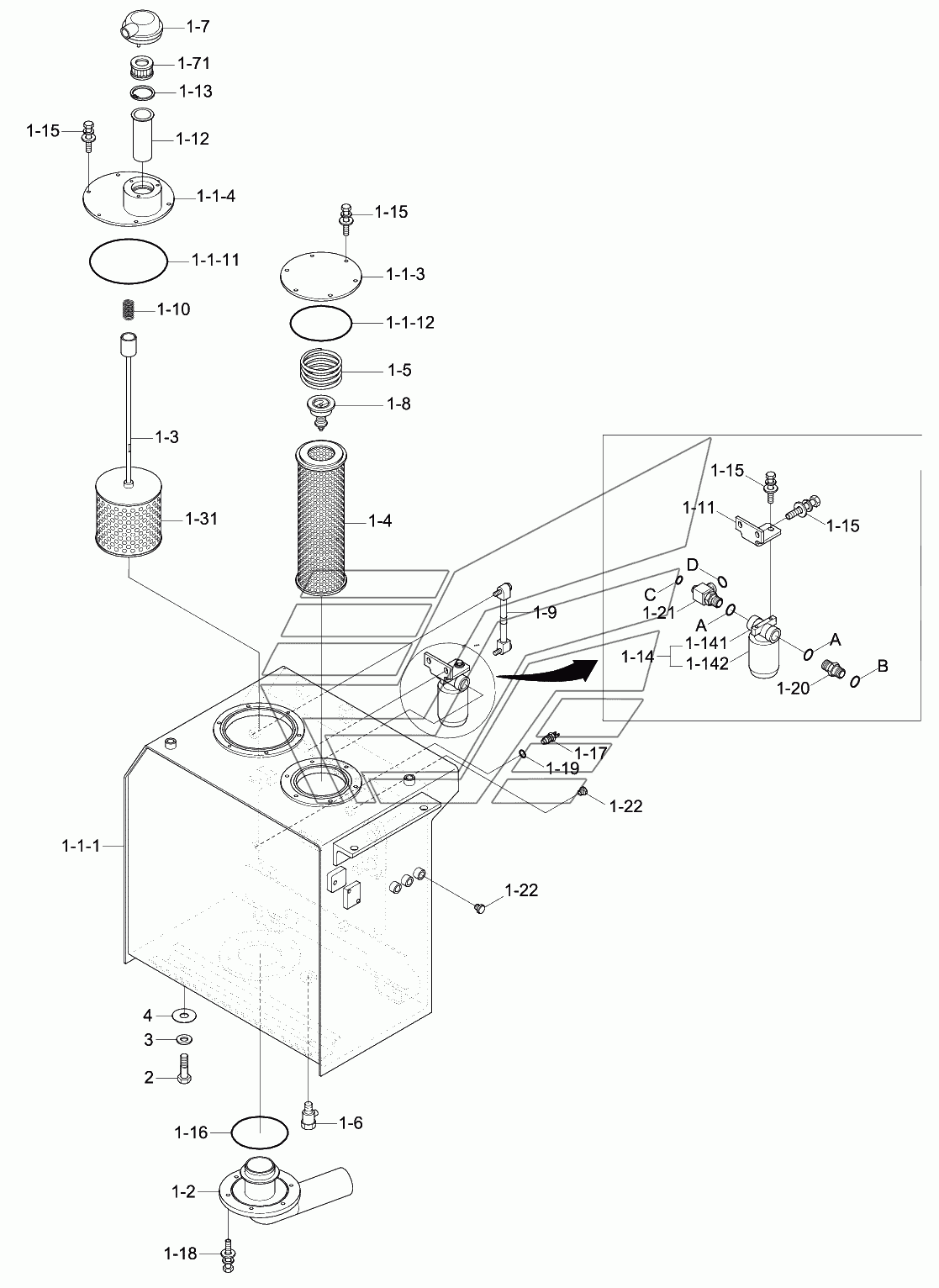 1-7
1-71
1-13
1-15
1-12
1-1-4
1-1-11
1-10
1-3
1-31
1-15
1-1-3
1-1-12
1-5
1-8
1-4
1-9
1-15
1-11
1-15
D
C
1-21
A
1-14
1-141
1-142
A
1-20
B
1-17
1-19
1-22
1-1-1
1-22
4
3
2
1-6
1-16
1-2
1-18