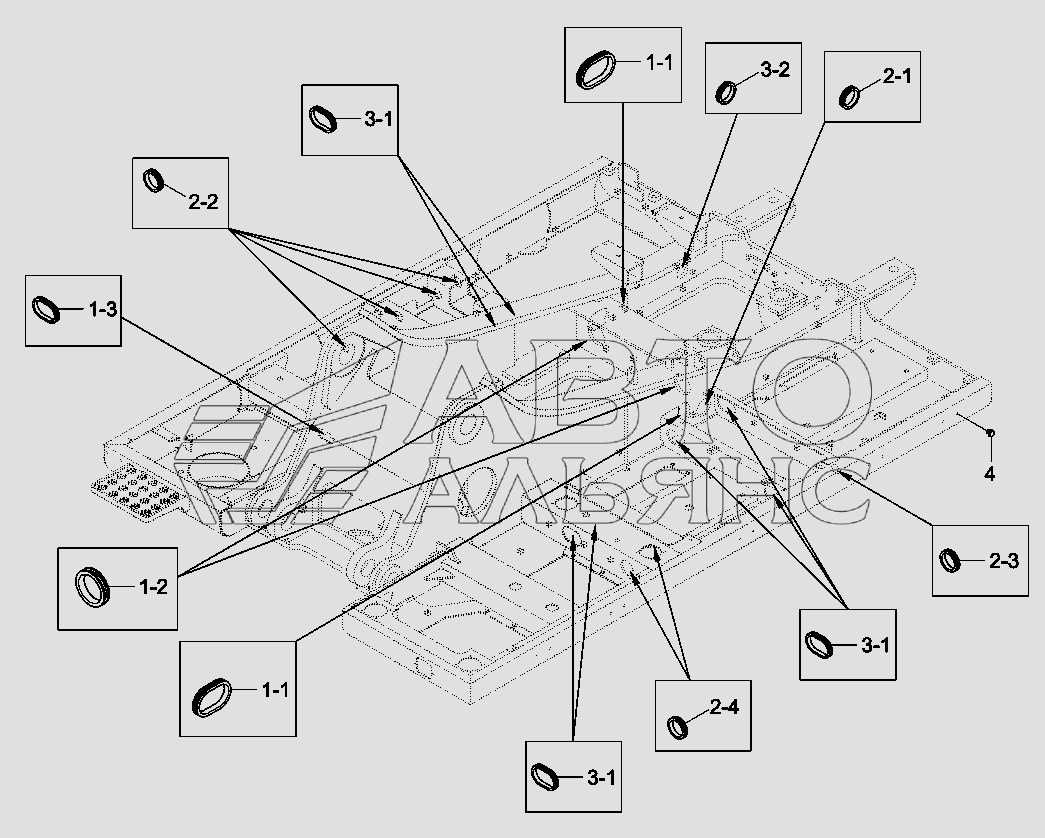 1-1
3-2
2-1
3-1
2-2
1-3
АВТО
АЛЬЯНС
4
2-3
1-2
3-1
1-1
2-4
3-1