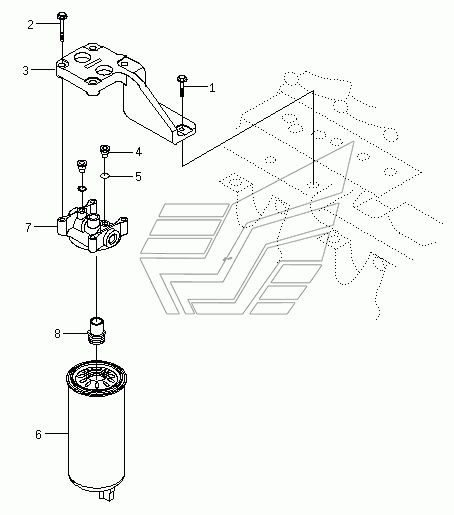 2
3
1
4
5
7
8
6