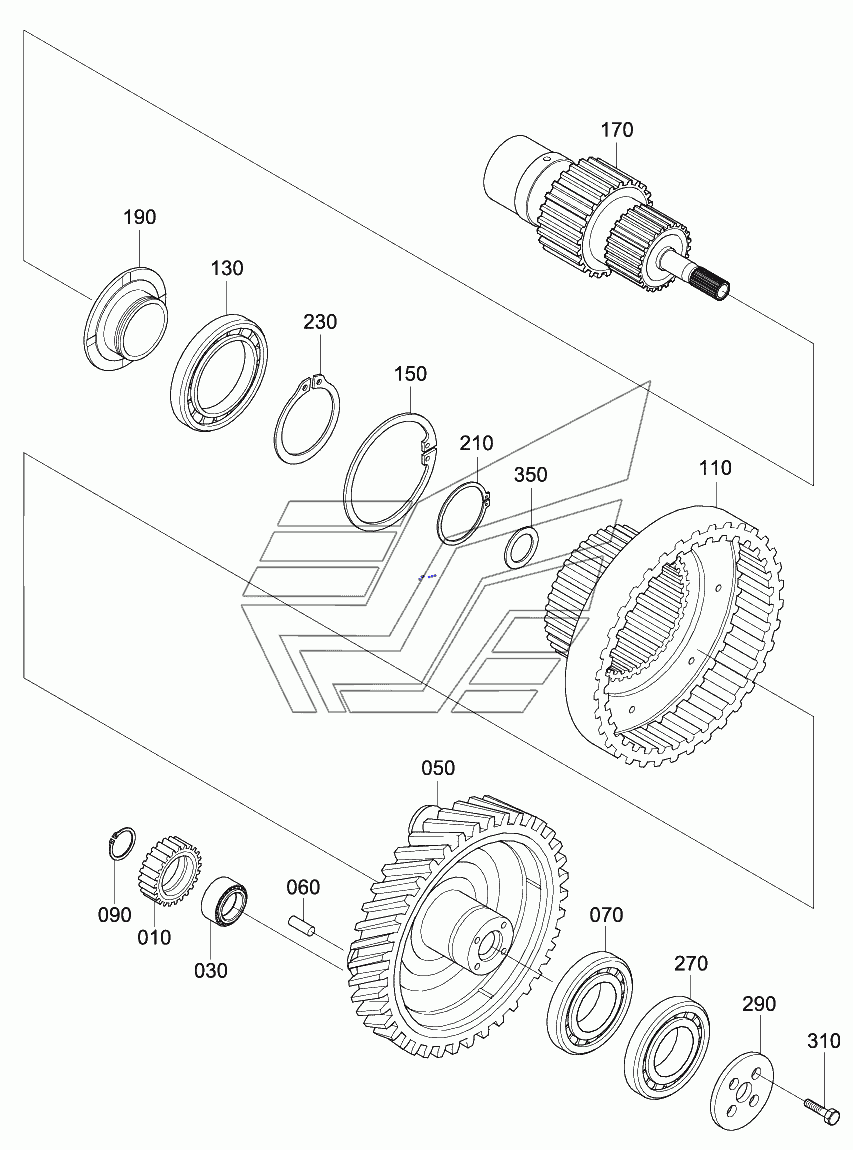 170
190
130
230
150
210
350
110
050
090
010
030
060
070
270
290
310