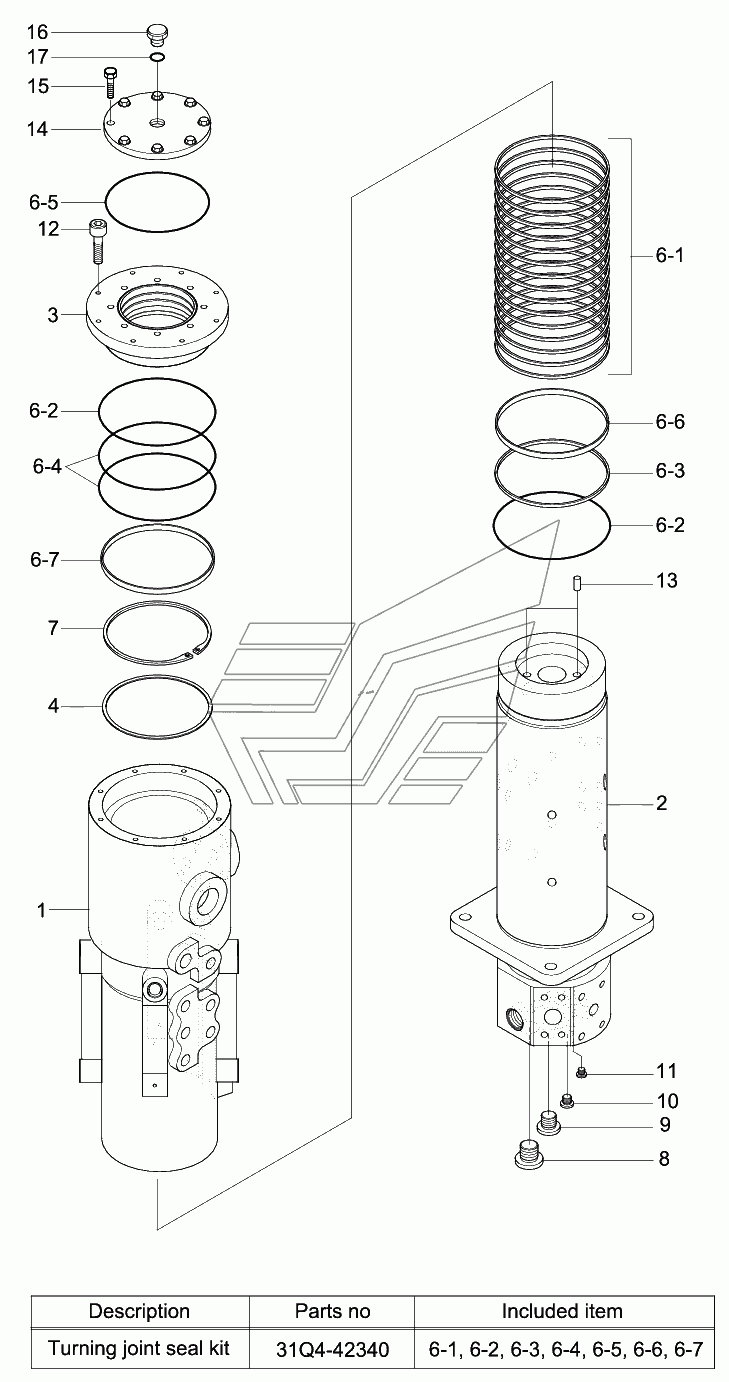 16
17
15
14
6-5
12
3
6-2
6-4
6-7
7
4
1
6-1
6-6
6-3
6-2
13
2
11
10
9
8

| Description | Parts no | Included item |
|---|---|---|
| Turning joint seal kit | 31Q4-42340 | 6-1, 6-2, 6-3, 6-4, 6-5, 6-6, 6-7 |