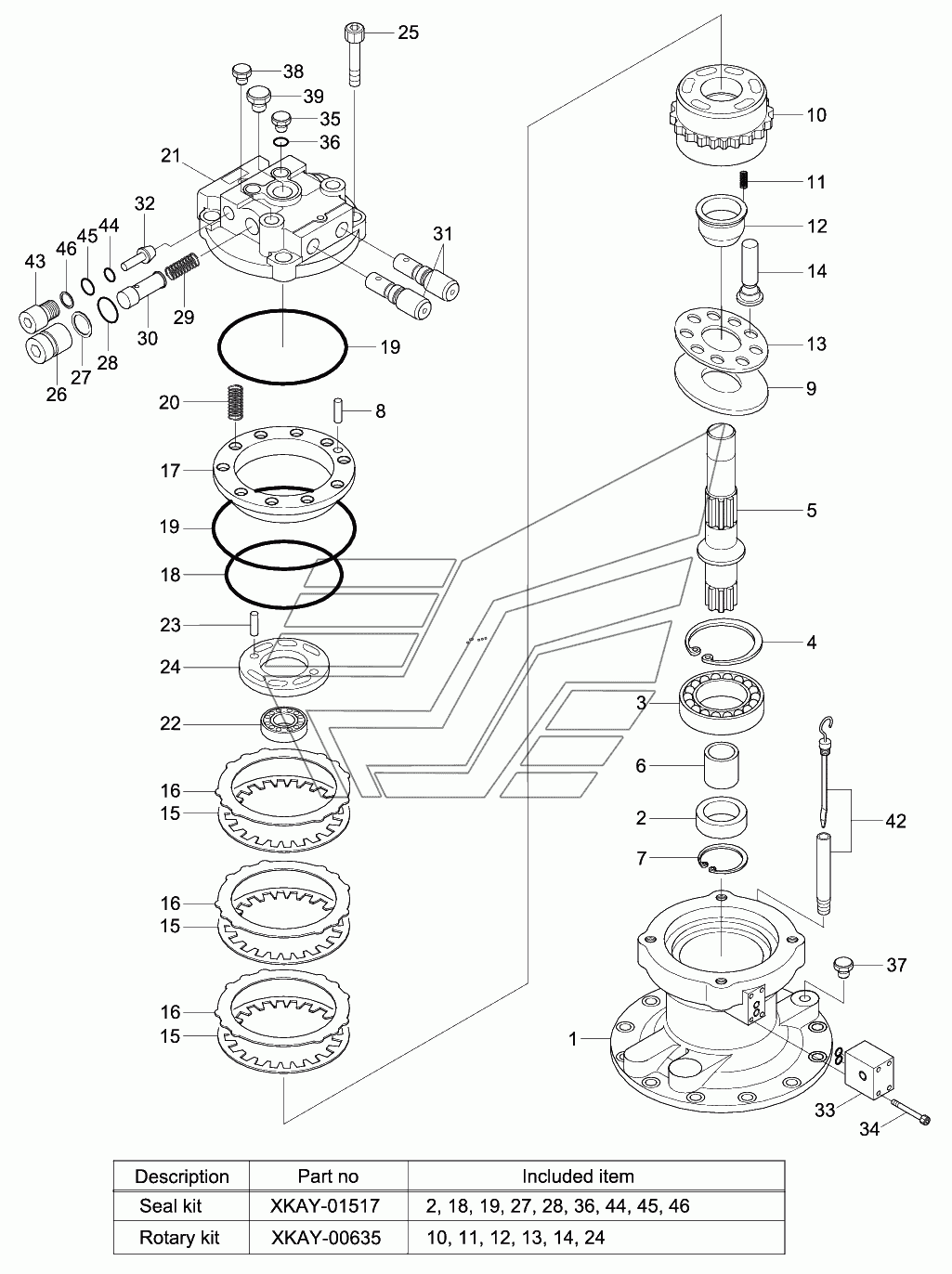 25
38
39
35
36
21
32
44
45
46
43
31
29
30
28
27
26
19
20
8
17
19
18
23
24
22
16
15
16
15
16
15
10
11
12
14
13
9
5
4
3
6
2
7
42
37
1
33
34

| Description | Part no | Included item |
|---|---|---|
| Seal kit | XKAY-01517 | 2, 18, 19, 27, 28, 36, 44, 45, 46 |
| Rotary kit | XKAY-00635 | 10, 11, 12, 13, 14, 24 |