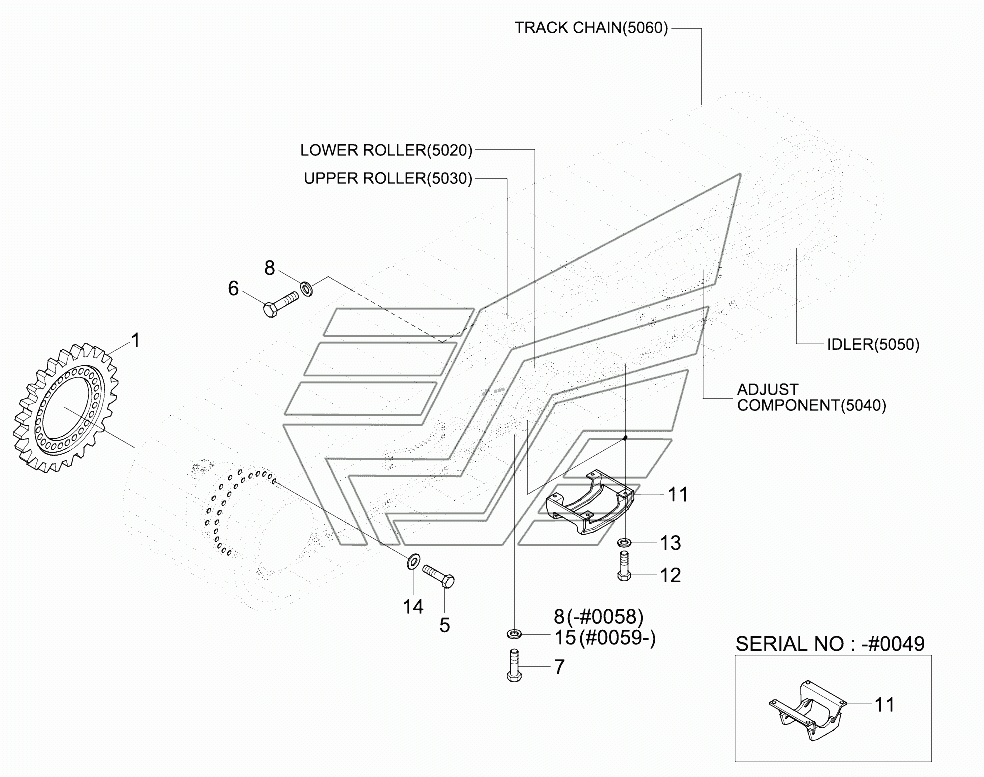 TRACK CHAIN(5060)

LOWER ROLLER(5020)

UPPER ROLLER(5030)

8

6

1

IDLER(5050)

ADJUST COMPONENT(5040)

11

13

12

14

5

8(-#0058)

15(#0059-)

7

SERIAL NO : -#0049

11