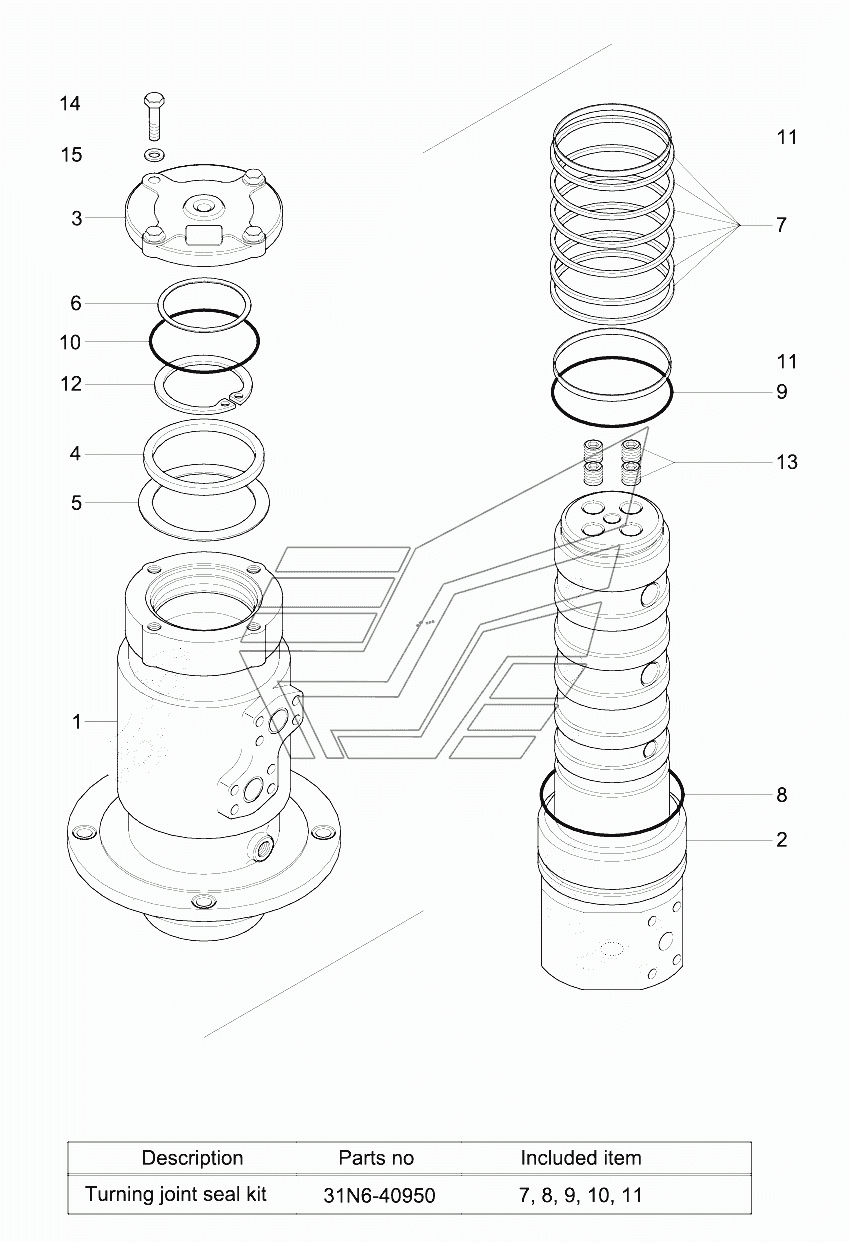 14

15

3

6

10

12

4

5

1

11

7

11

9

13

8

2

| Description | Parts no | Included item |
|---|---|---|
| Turning joint seal kit | 31N6-40950 | 7, 8, 9, 10, 11 |