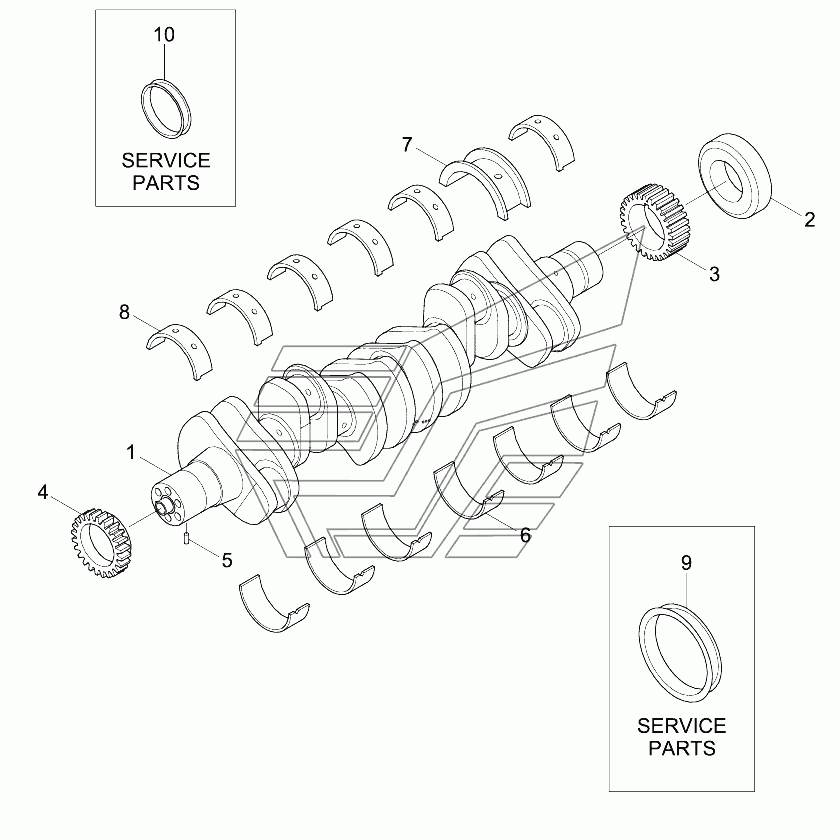 10

SERVICE PARTS

7

2

3

8

1

4

5

6

9

SERVICE PARTS