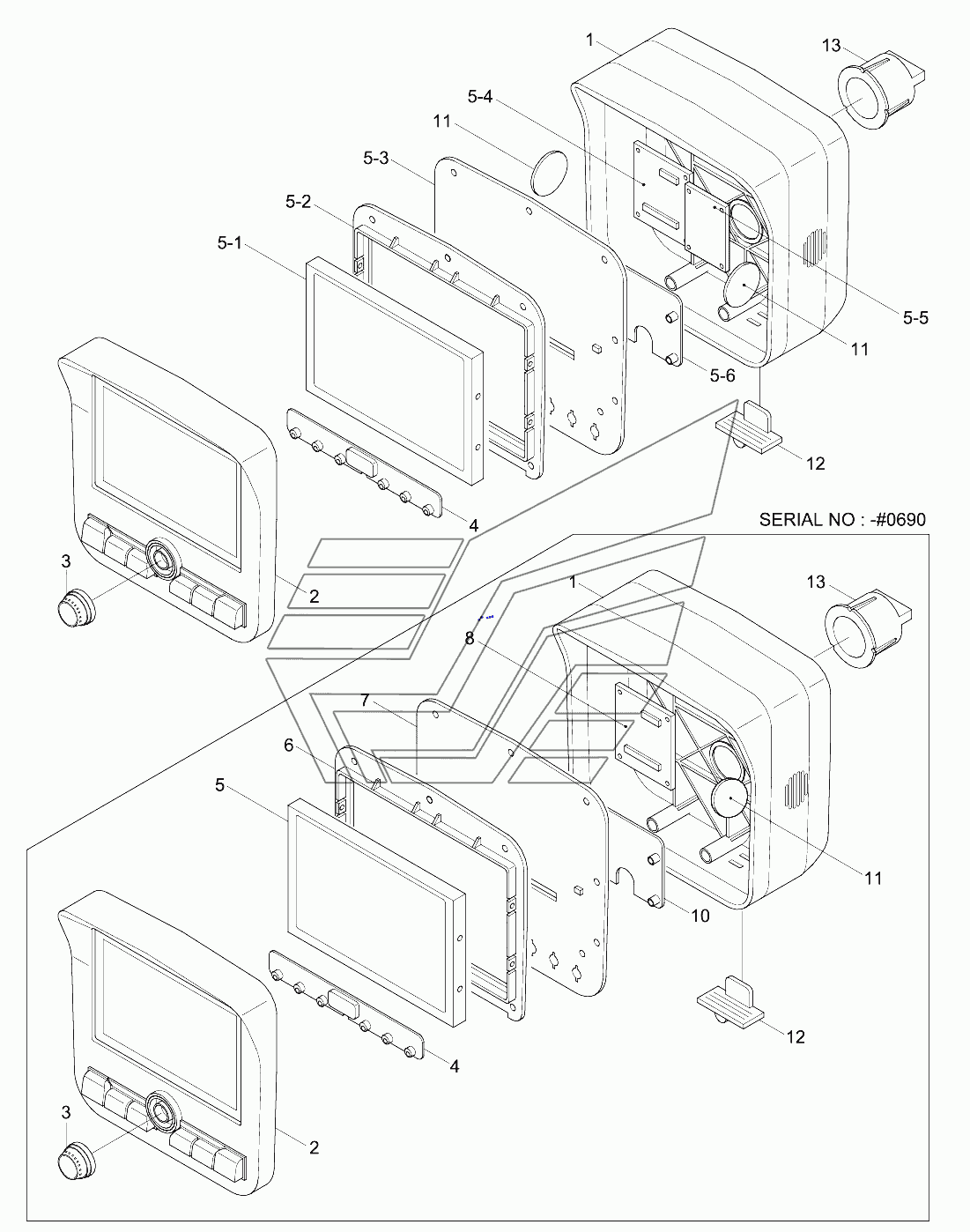 1
13
5-4
11
5-3
5-2
5-1
5-5
11
5-6
12
4
3
2
SERIAL NO : -#0690
1
13
8
7
6
5
11
10
12
4
3
2