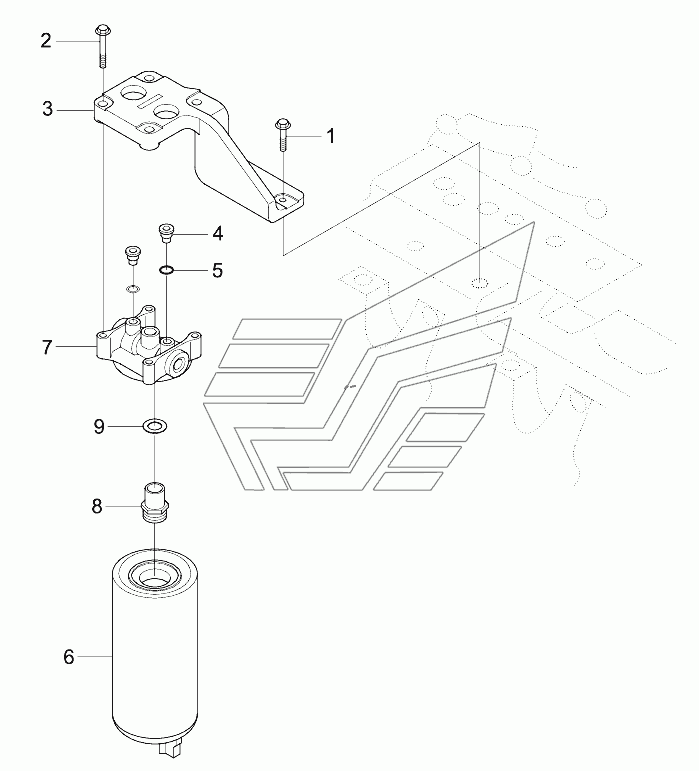 2
3
1
4
5
7
9
8
6