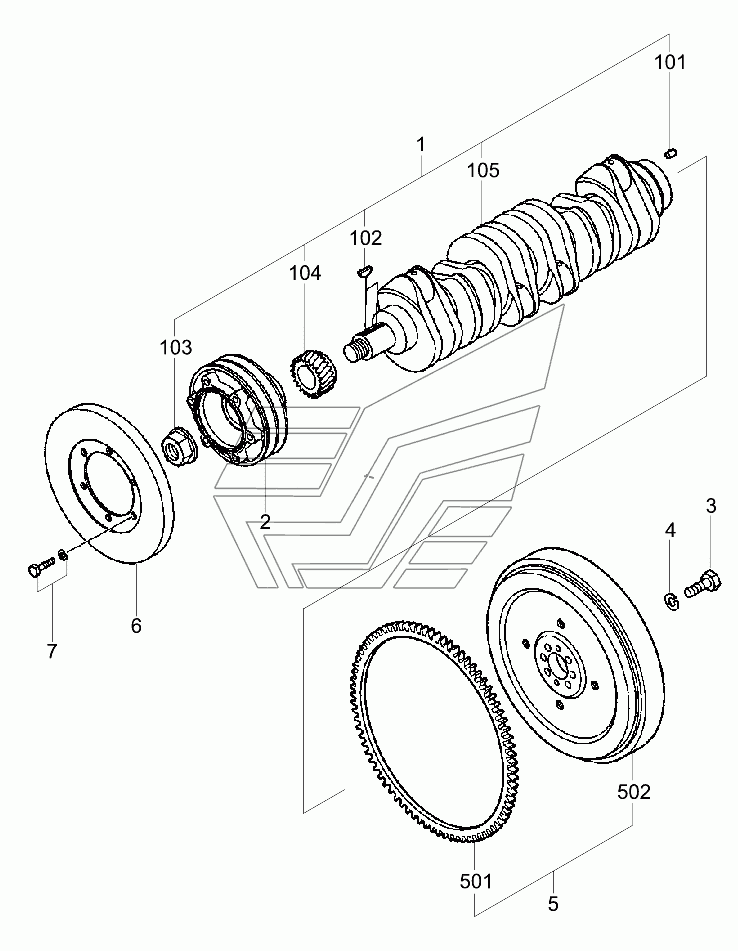 101
1
105
102
104
103
2
3
4
6
7
502
501
5