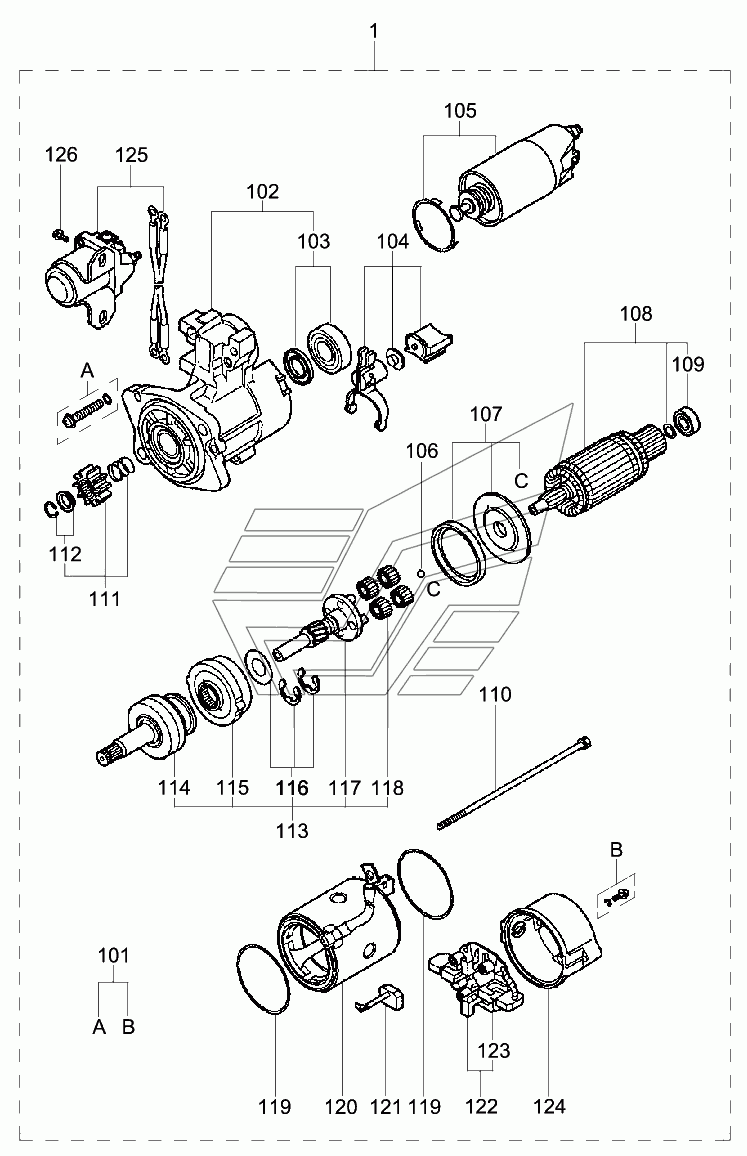 1

126
125
102
105
103
104
108
109
A
107
106
C
C
112
111
110
114
115
116
117
118
113
B
101
A B
119
120
121
119
123
122
124