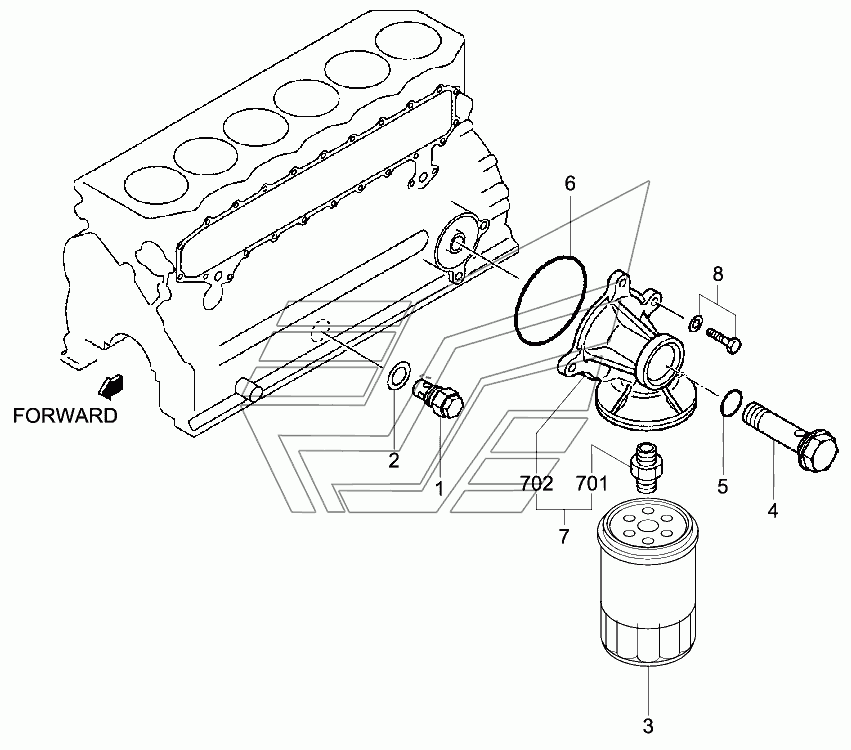 6

8

FORWARD

2

1

702

701

5

4

7

3