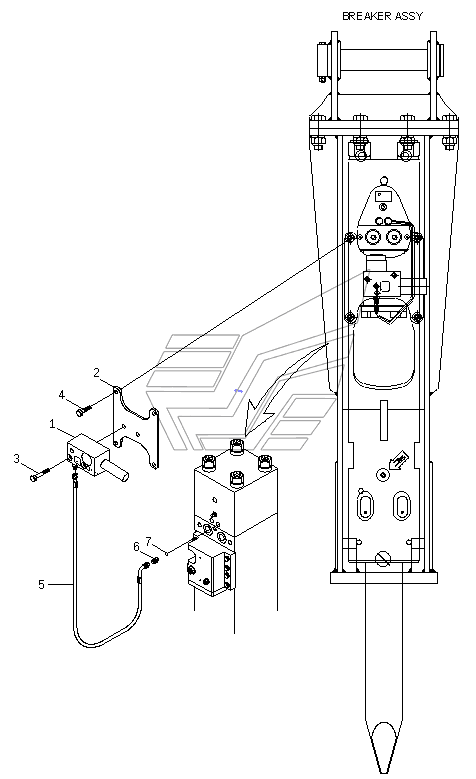 BREAKER ASSY

2

4

1

3

7

6

5