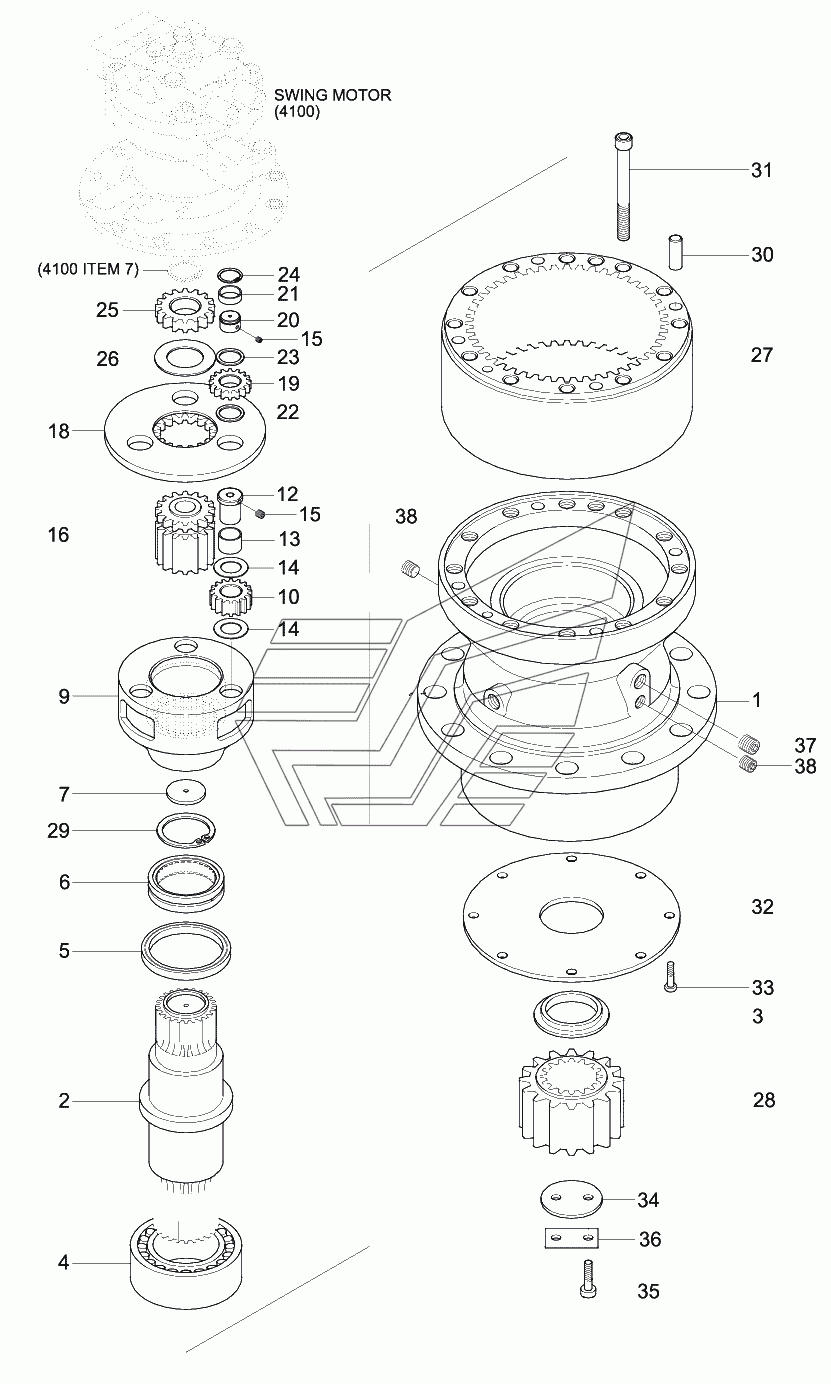 SWING MOTOR
(4100)

(4100 ITEM 7)
24
21
25
20
15
26
23
19
22
18
12
15
16
13
14
10
14
9
7
29
6
5
2
4

31
30
27
38
1
37
38
32
33
3
28
34
36
35