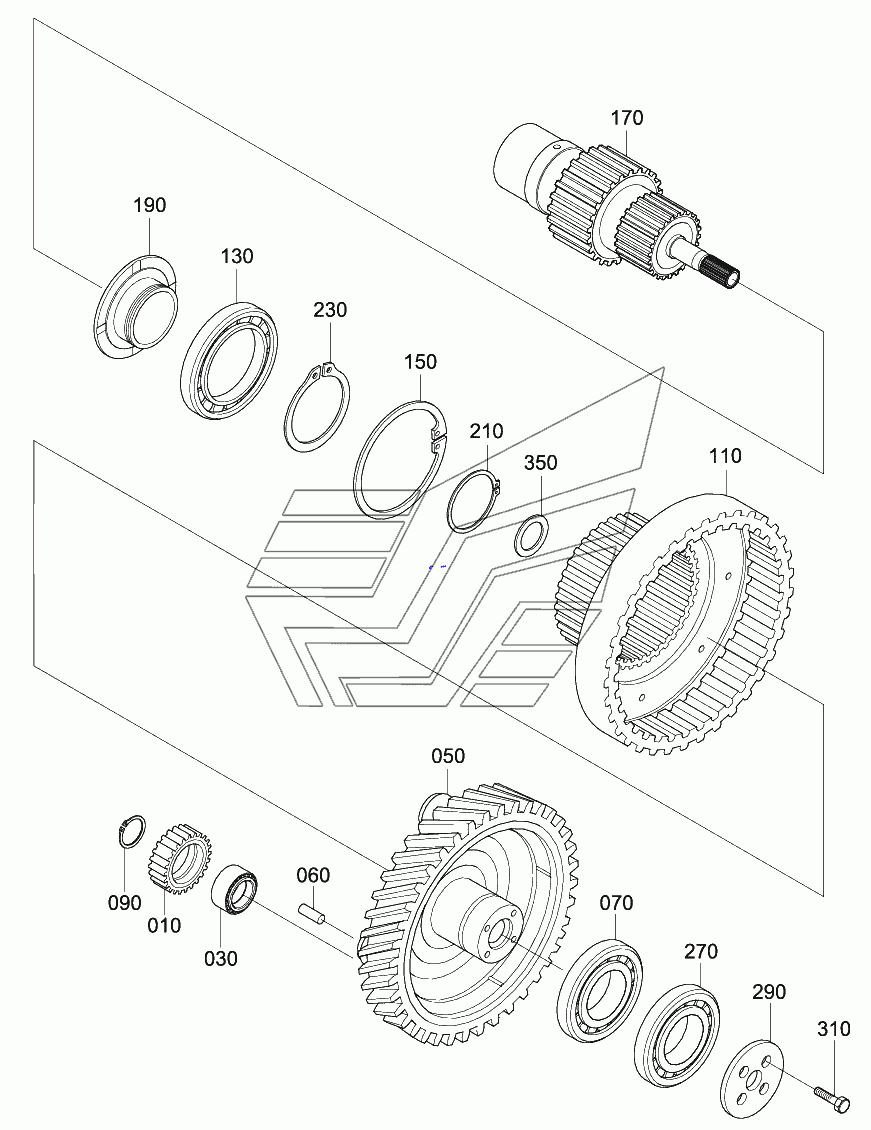 170
190
130
230
150
210
350
110
050
090
010
030
060
070
270
290
310