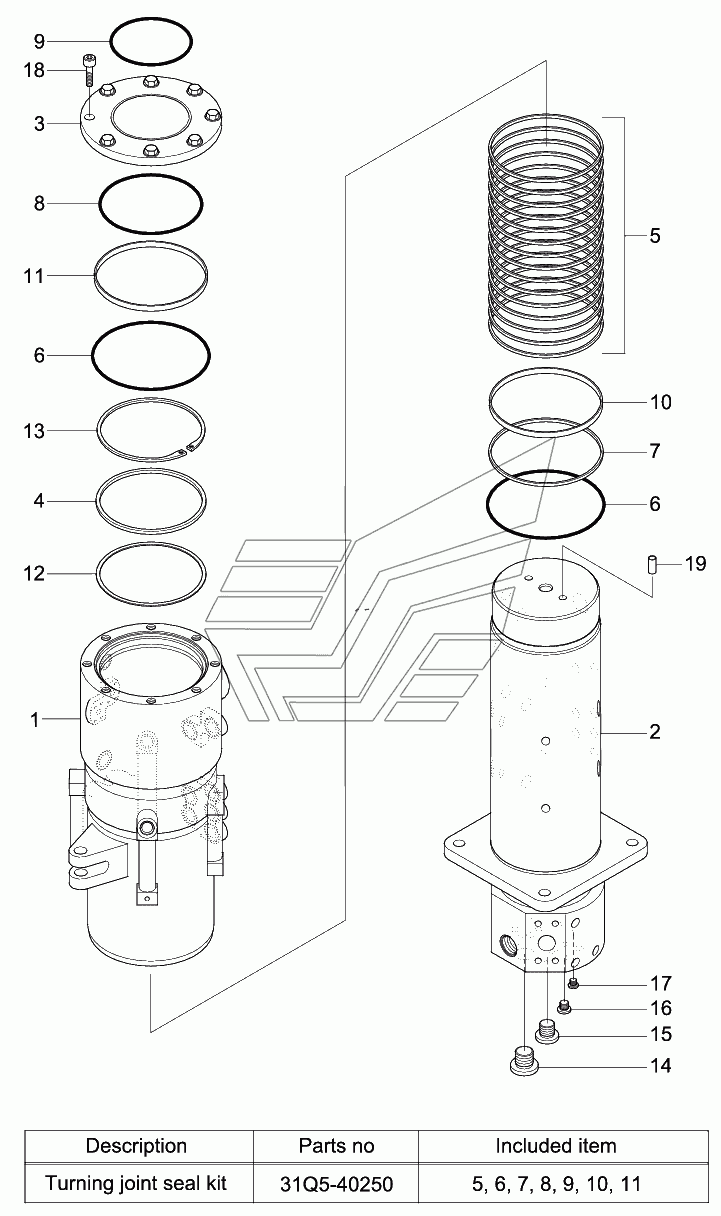 9
18
3
8
11
6
13
4
12
1
5
10
7
6
19
2
17
16
15
14

| Description | Parts no | Included item |
|---|---|---|
| Turning joint seal kit | 31Q5-40250 | 5, 6, 7, 8, 9, 10, 11 |