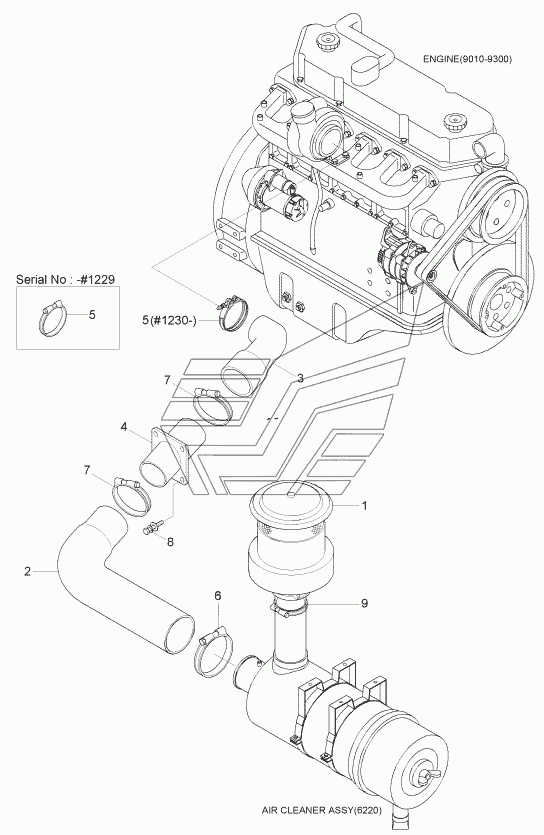 ENGINE(9010-9300)

Serial No : -#1229

5

5(#1230-)

3

7

4

7

8

1

2

6

9

AIR CLEANER ASSY(6220)