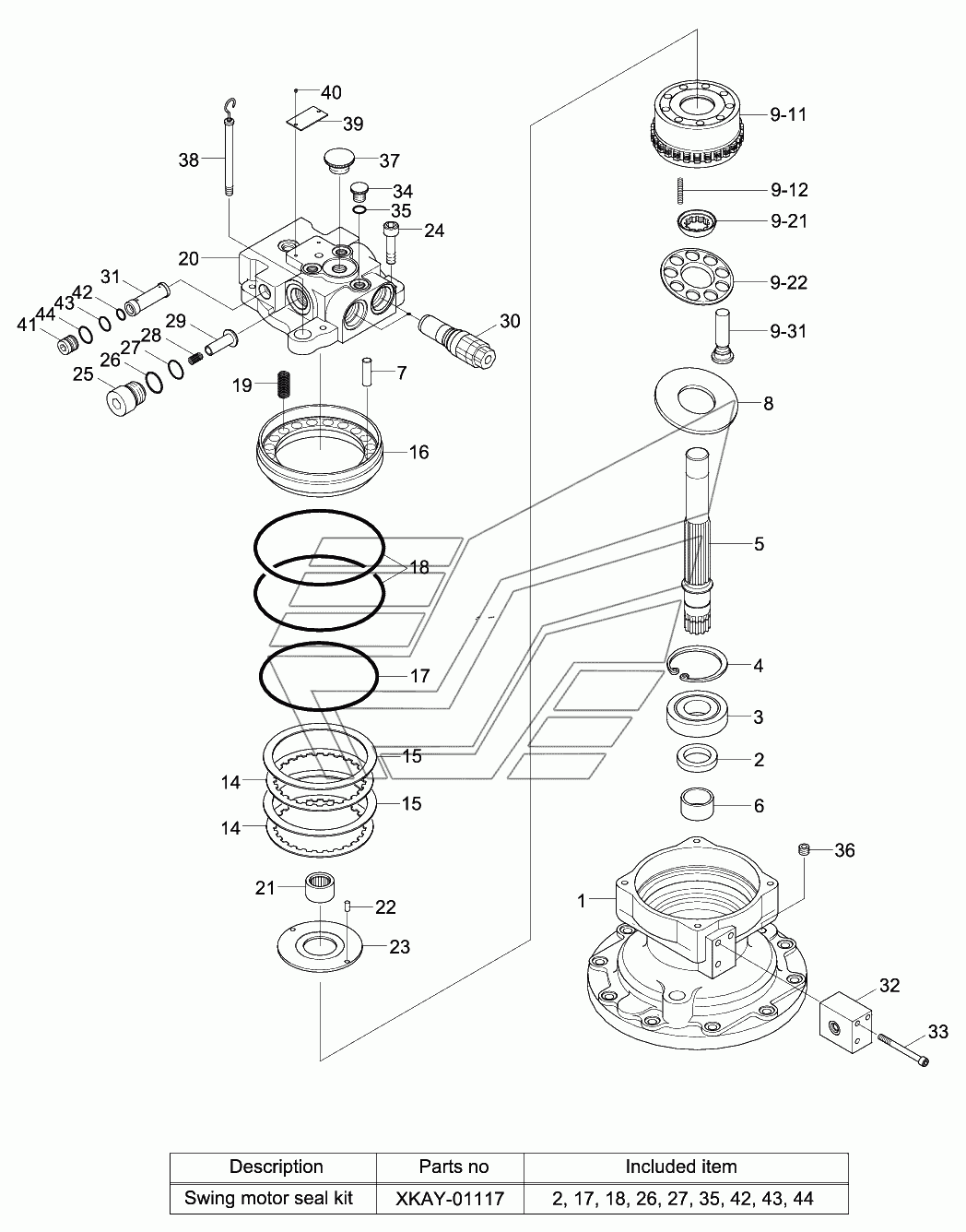 40
39
38
37
34
35
24
20
31
42
43
44
41
29
28
27
26
25
30
19
7
16
18
17
15
14
15
14
21
22
23
9-11
9-12
9-21
9-22
9-31
8
5
4
3
2
6
36
1
32
33

| Description | Parts no | Included item |
|---|---|---|
| Swing motor seal kit | XKAY-01117 | 2, 17, 18, 26, 27, 35, 42, 43, 44 |