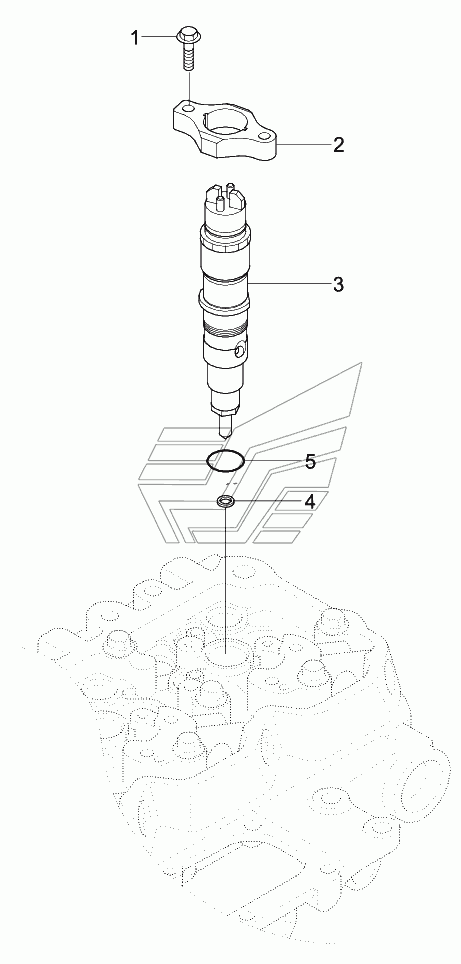 1
2
3
5
4