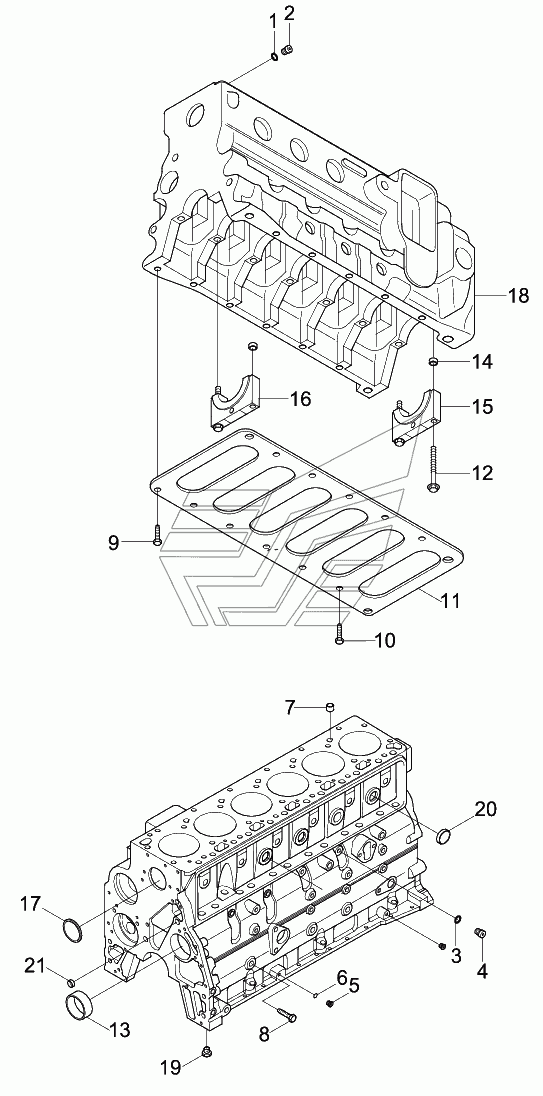 1
2
18
14
16
15
12
9
11
10
7
20
17
3
4
21
6
5
13
8
19