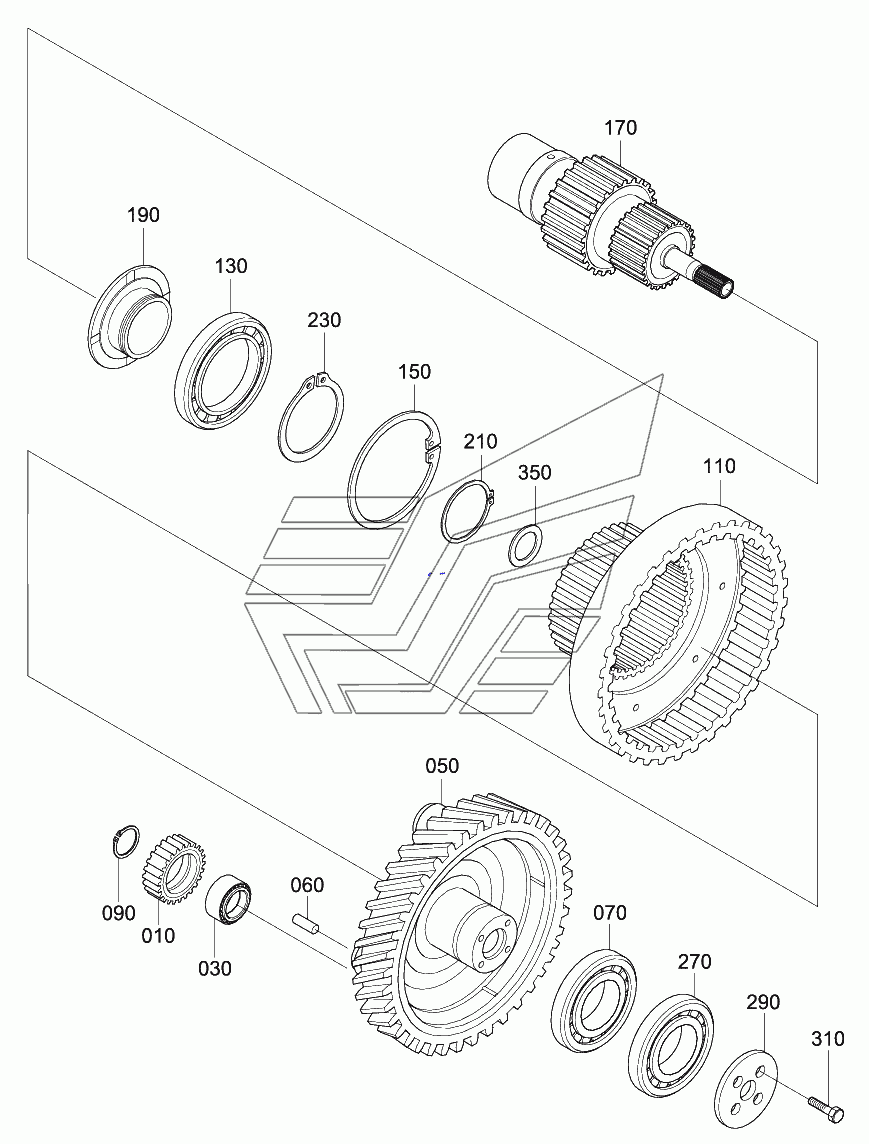 170

190

130

230

150

210

350

110

050

090

010

030

060

070

270

290

310