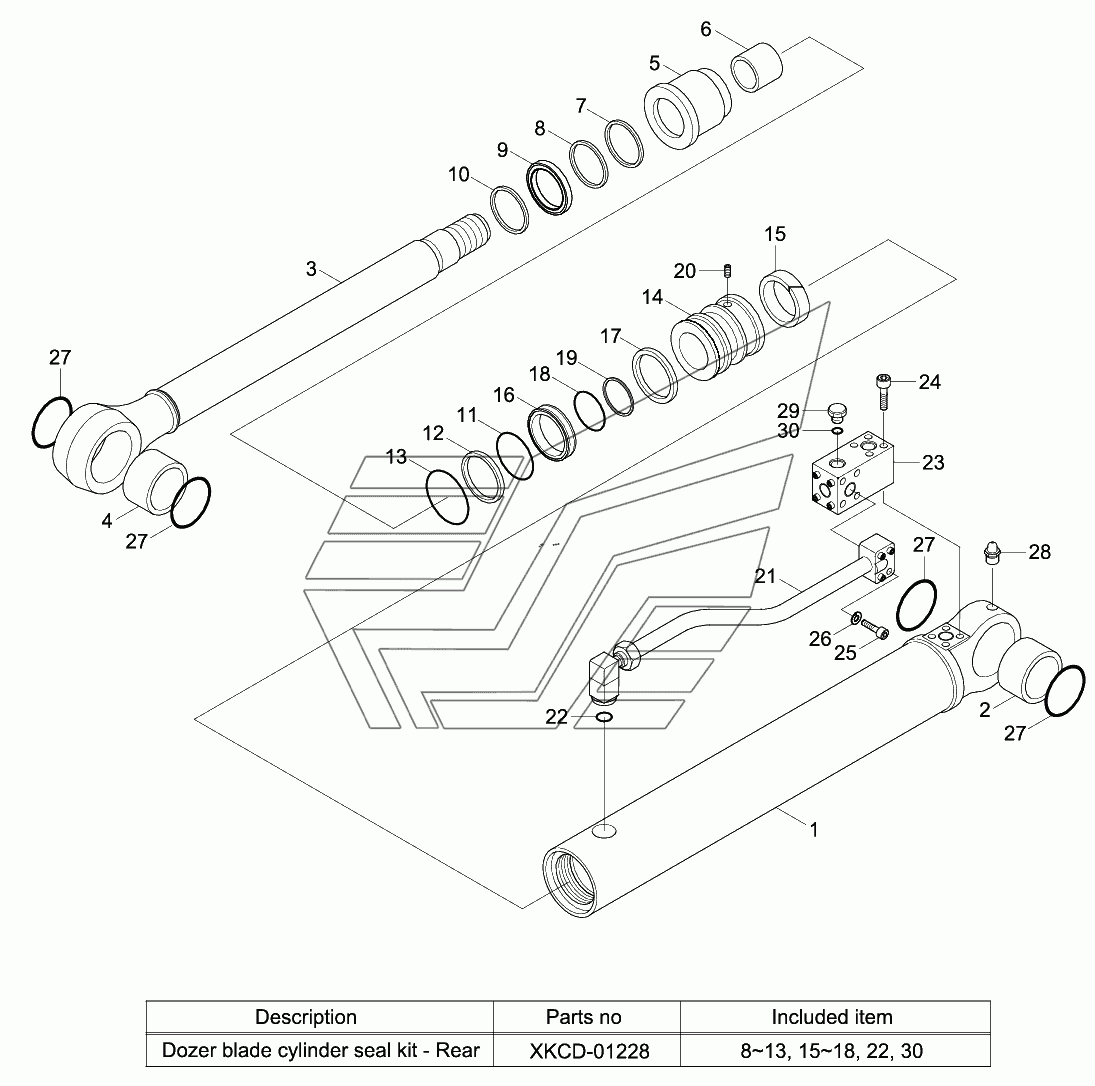 6
5
7
8
9
10
3
15
20
14
17
19
18
16
11
12
13
27
4
27
24
29
30
23
28
27
21
26
25
22
2
27
1

| Description | Parts no | Included item |
|---|---|---|
| Dozer blade cylinder seal kit - Rear | XKCD-01228 | 8~13, 15~18, 22, 30 |