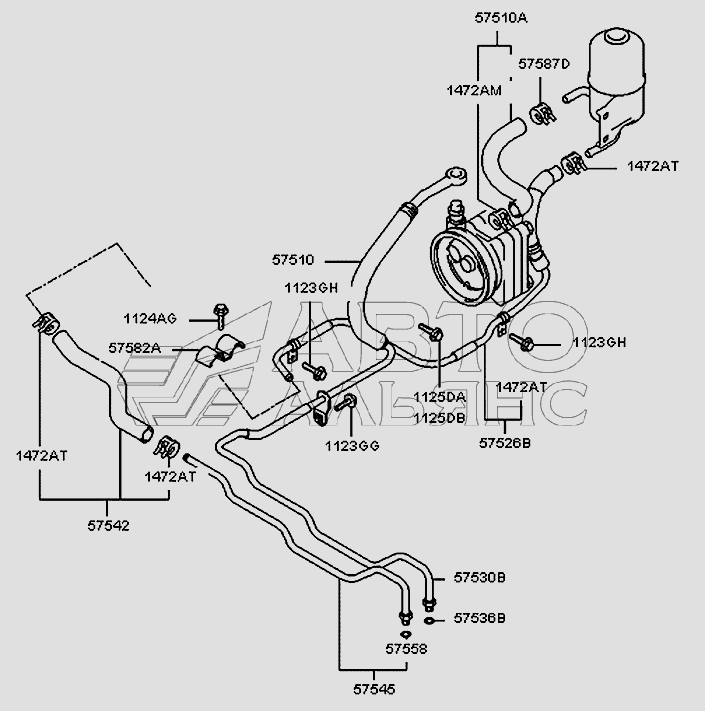 57510A
57587D
1472AM
1472AT
57510
1123GH
1124AG
57582A
1123GH
1125DA
1125DB
1472AT
57526B
1123GG
1472AT
1472AT
57542
57530B
57536B
57558
57545
АВТО
АЛЬЯНС