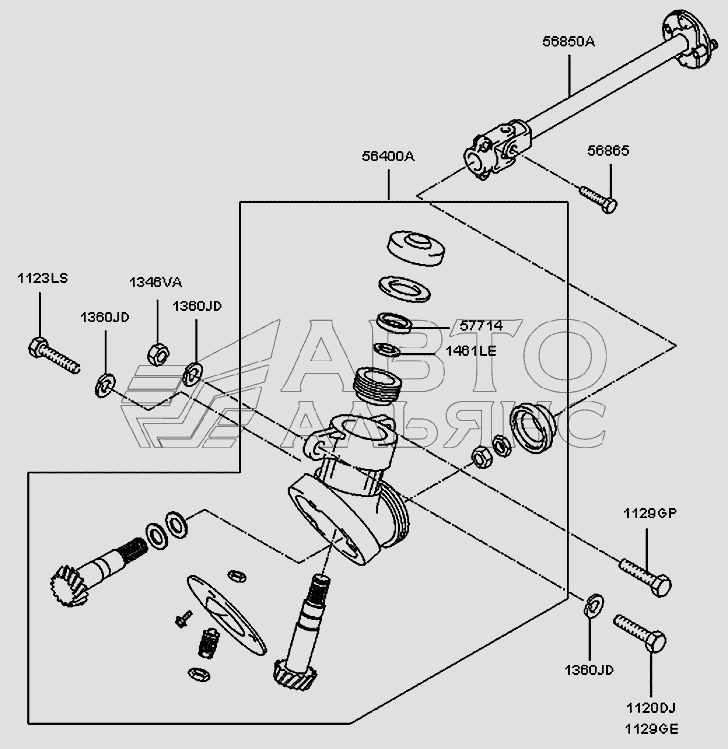 56850A

56400A

56865

1123LS

1346VA

1360JD

1360JD

57714

1461LE

АВТО
АЛЬЯНС

1129GP

1360JD

1120DJ
1129GE