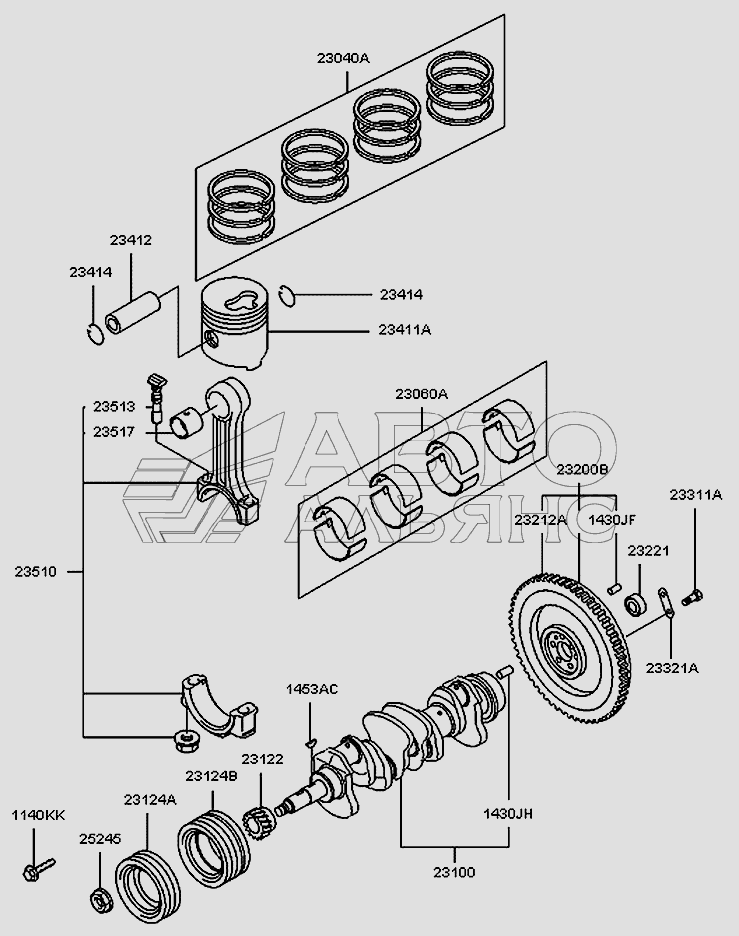 23040A
23412
23414
23414
23411A
23513
23517
23060A
АВТО
АЛЬЯНС
23200B
23311A
23212A
1430JF
23221
23510
23321A
1453AC
23122
23124B
23124A
1140KK
25245
1430JH
23100