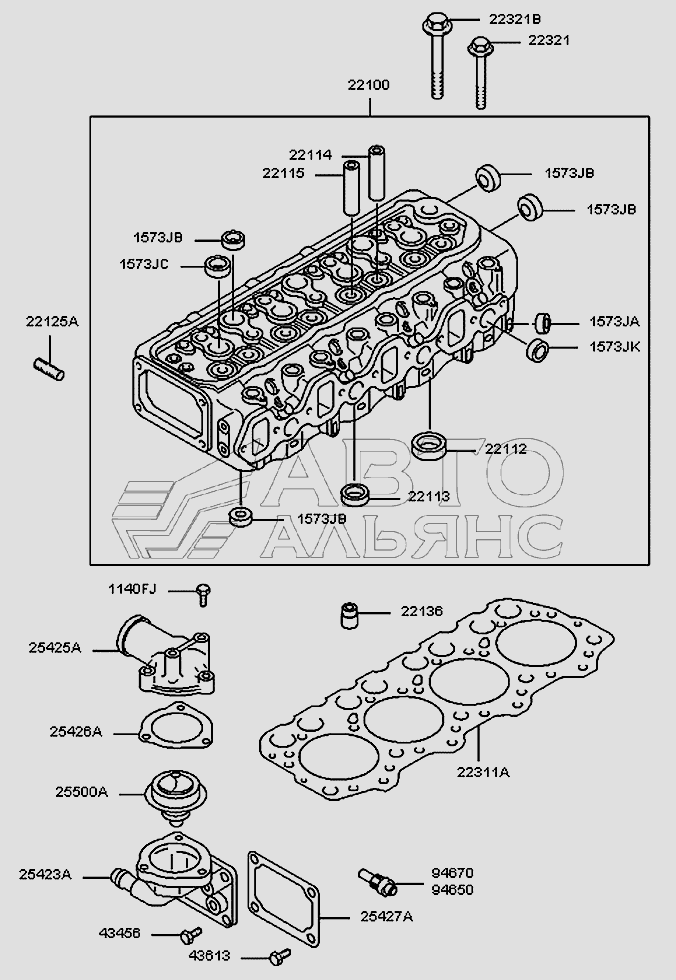 22321B
22321
22100
22114
22115
1573JB
1573JB
1573JB
1573JC
22125A
1573JA
1573JK
22112
22113
1573JB
АВТО
АЛЬЯНС
1140FJ
22136
25425A
25426A
22311A
25500A
25423A
94670
94650
25427A
43456
43613