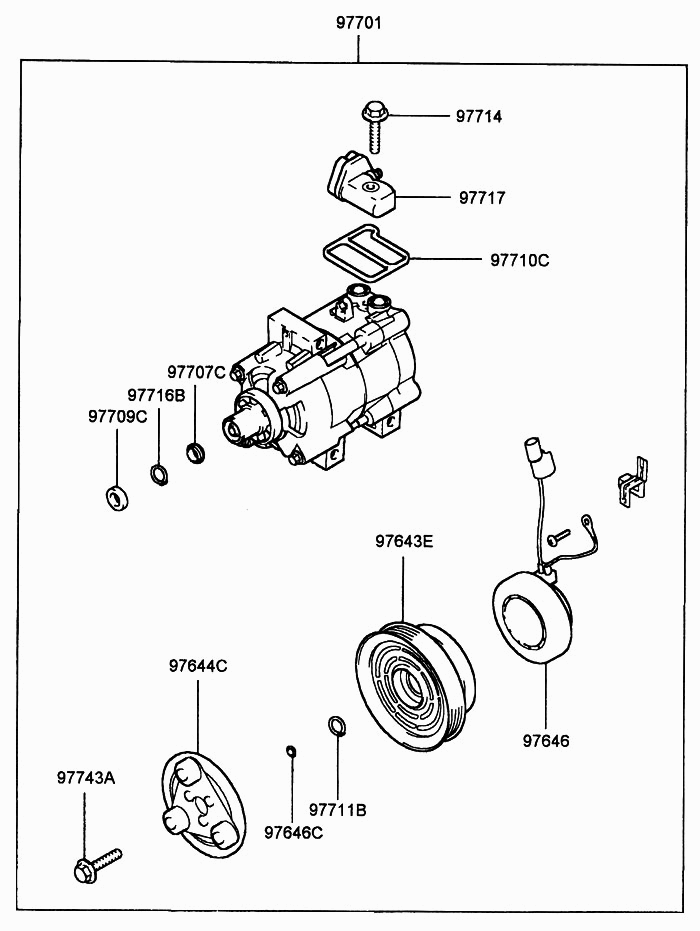 97701

97714

97717

97710C

97707C

97716B

97709C

97643E

97644C

97646

97743A

97711B

97646C