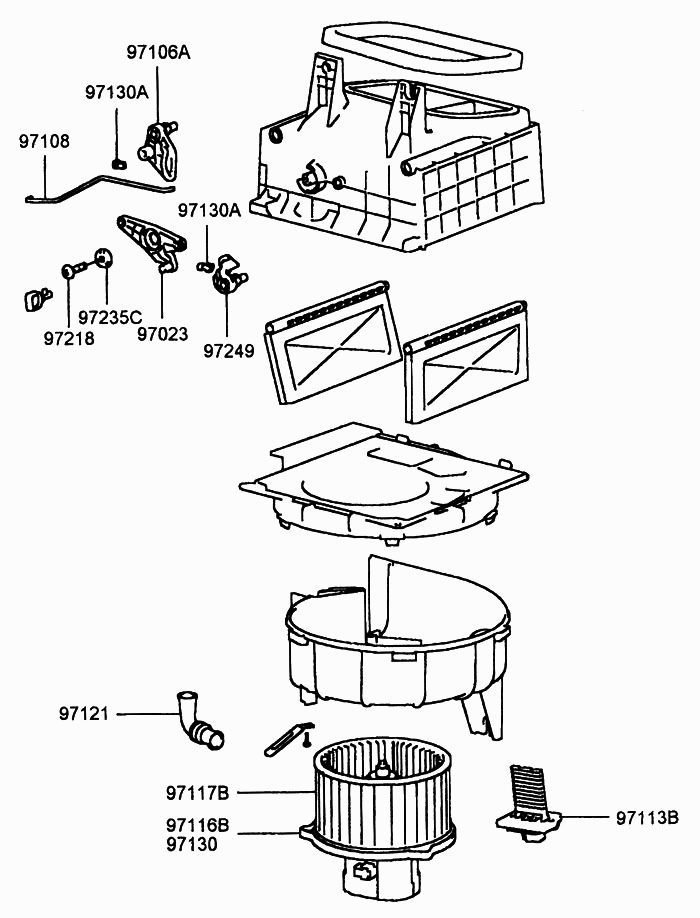 97106A
97130A
97108
97130A
97235C
97218
97023
97249
97121
97117B
97116B
97130
97113B