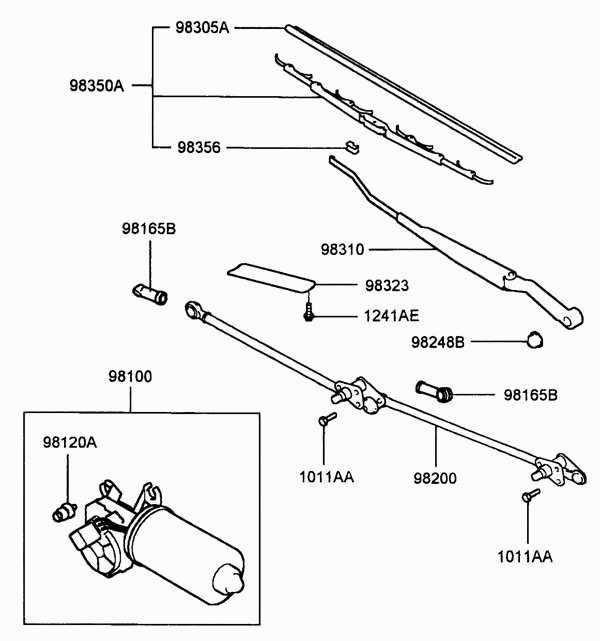 98305A
98350A
98356
98165B
98310
98323
1241AE
98248B
98100
98165B
98120A
1011AA
98200
1011AA