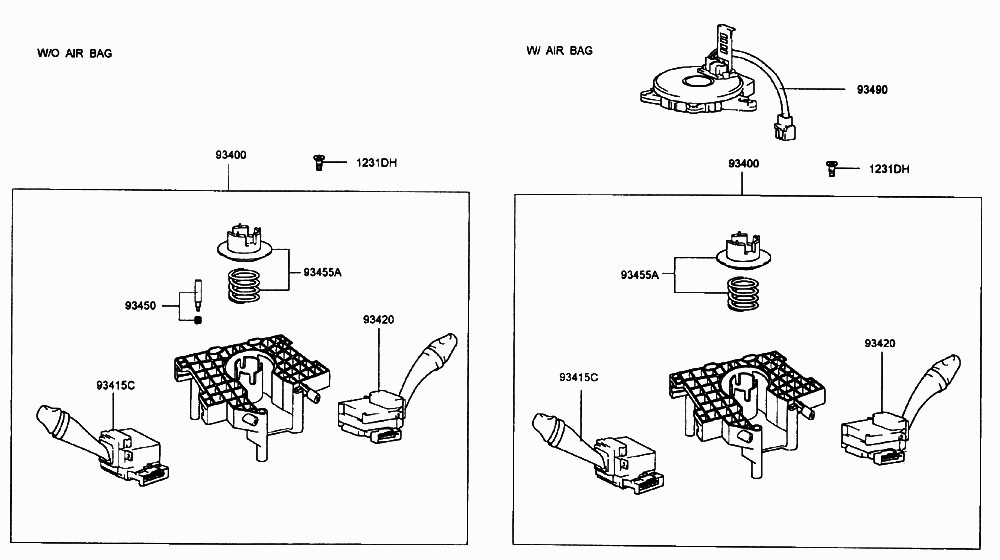 W/O AIR BAG

93400

1231DH

93455A

93450

93420

93415C

W/ AIR BAG

93490

93400

1231DH

93455A

93420

93415C