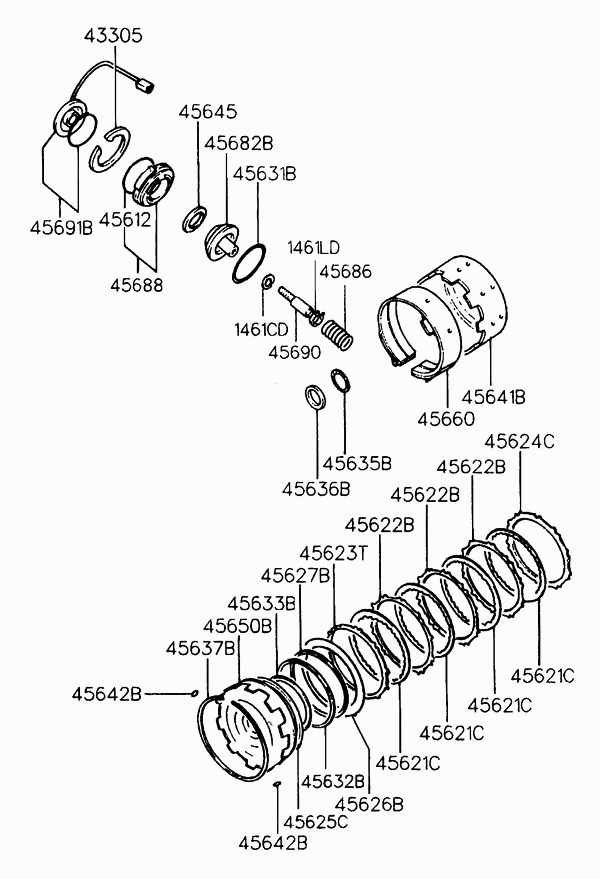 43305
45645
45682B
45631B
45691B
45612
45688
1461LD
45686
1461CD
45690
45641B
45660
45635B
45636B
45624C
45622B
45622B
45622B
45623T
45627B
45633B
45650B
45637B
45642B
45621C
45621C
45621C
45621C
45632B
45626B
45625C
45642B