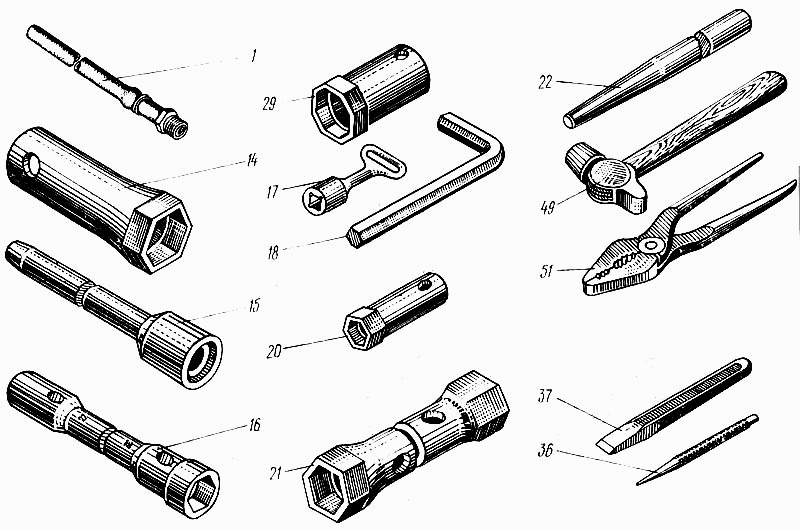 1
14
15
16
29
17
18
20
21
22
49
51
37
36