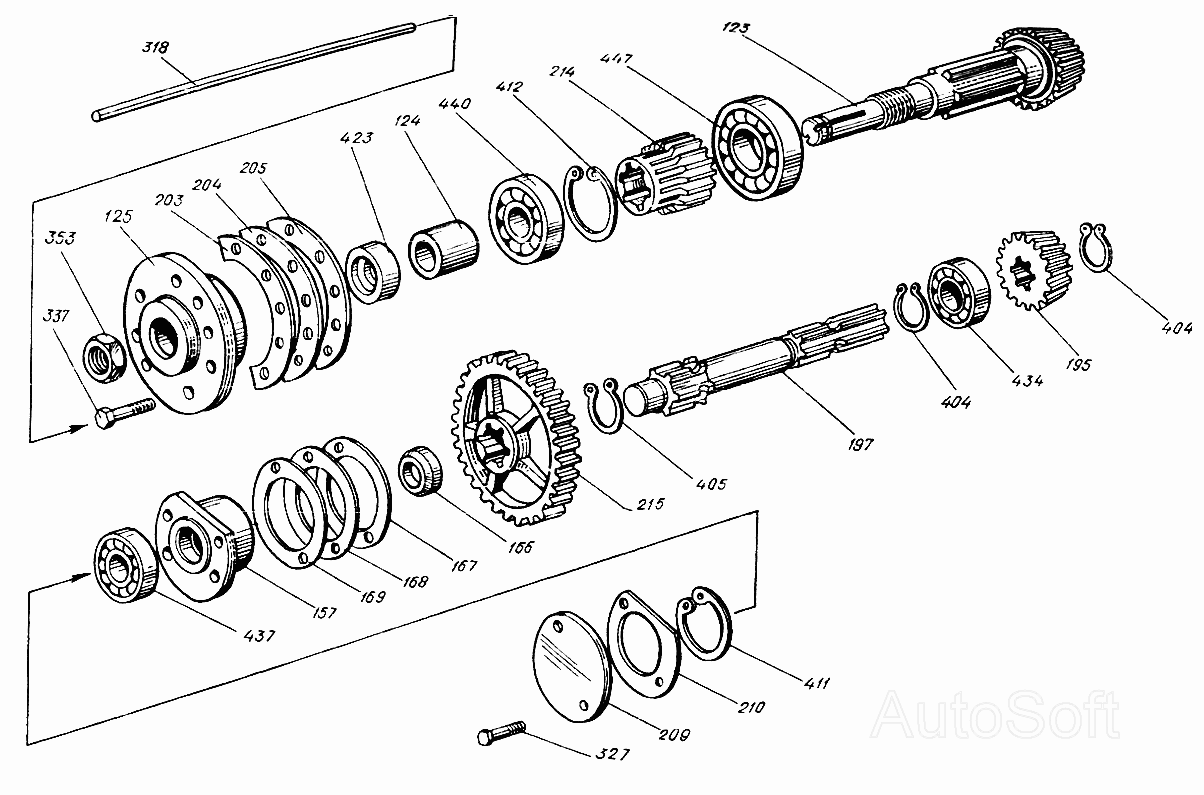 318
123
447
214
412
440
124
423
205
204
203
125
353
337
404
195
434
404
197
405
215
166
167
168
169
157
437
411
210
209
327
AutoSoft