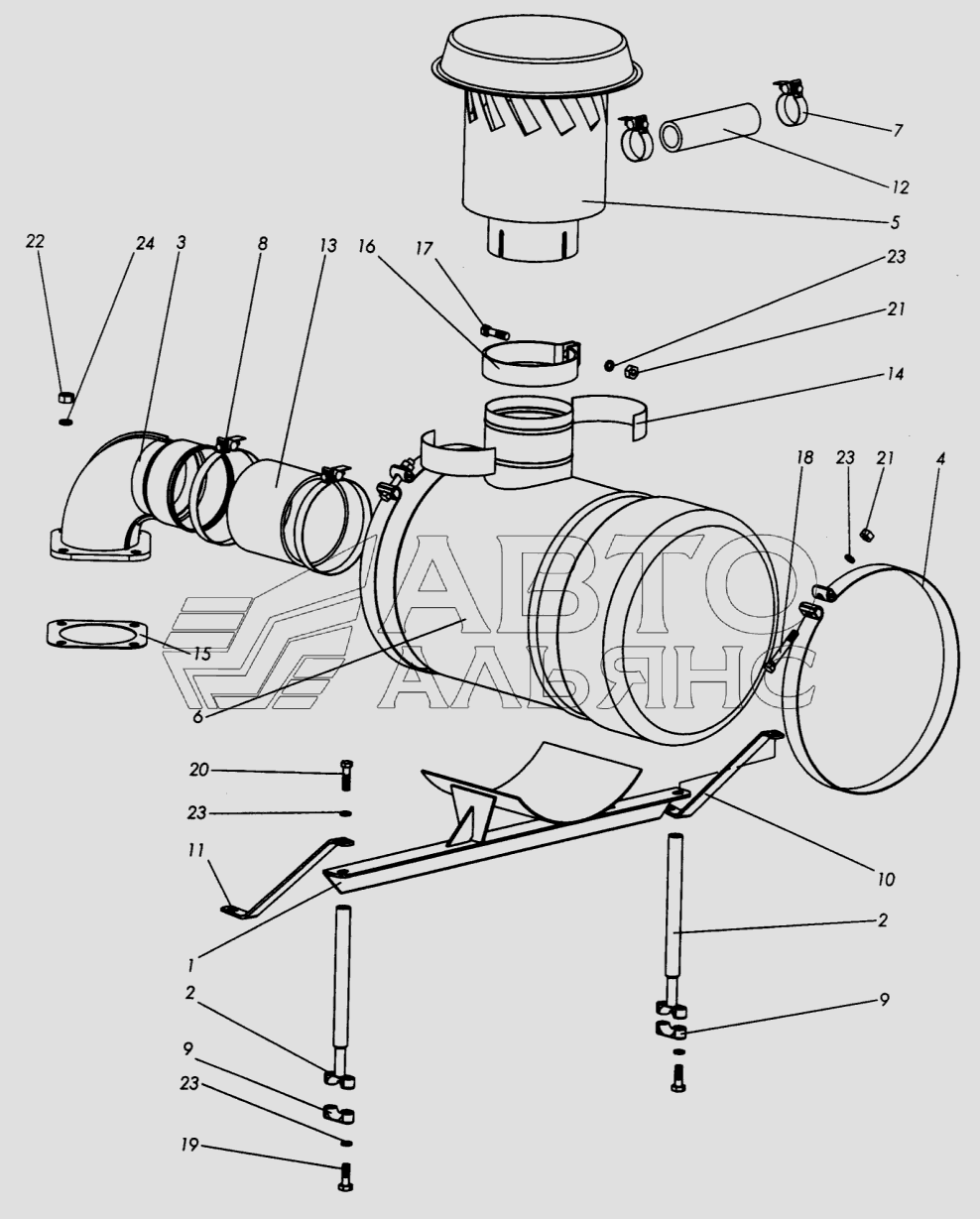 7
12
5
22
24
3
8
13
16
17
23
21
14
18
23
21
4
АВТО
АЛЬЯНС
15
6
20
23
11
10
1
2
2
9
9
23
19