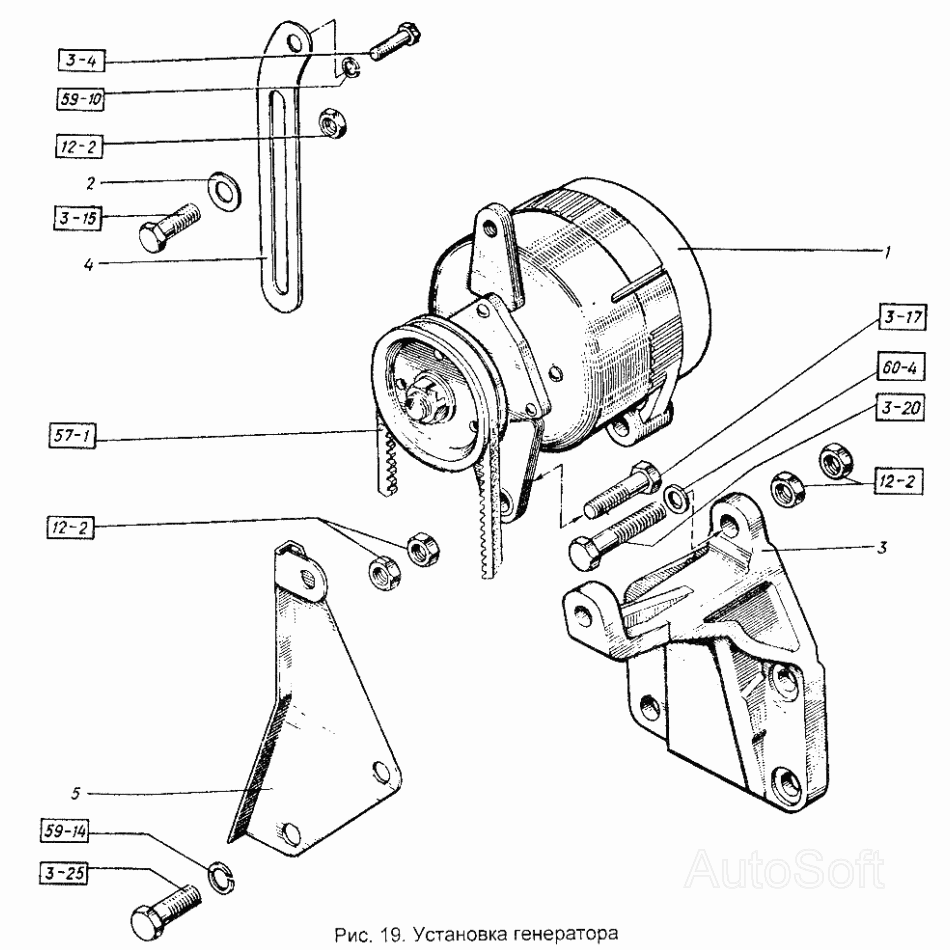 3-4
59-10
12-2
2
3-15
4
1
3-17
60-4
3-20
57-1
12-2
12-2
3
5
59-14
3-25
AutoSoft
Рис. 19. Установка генератора