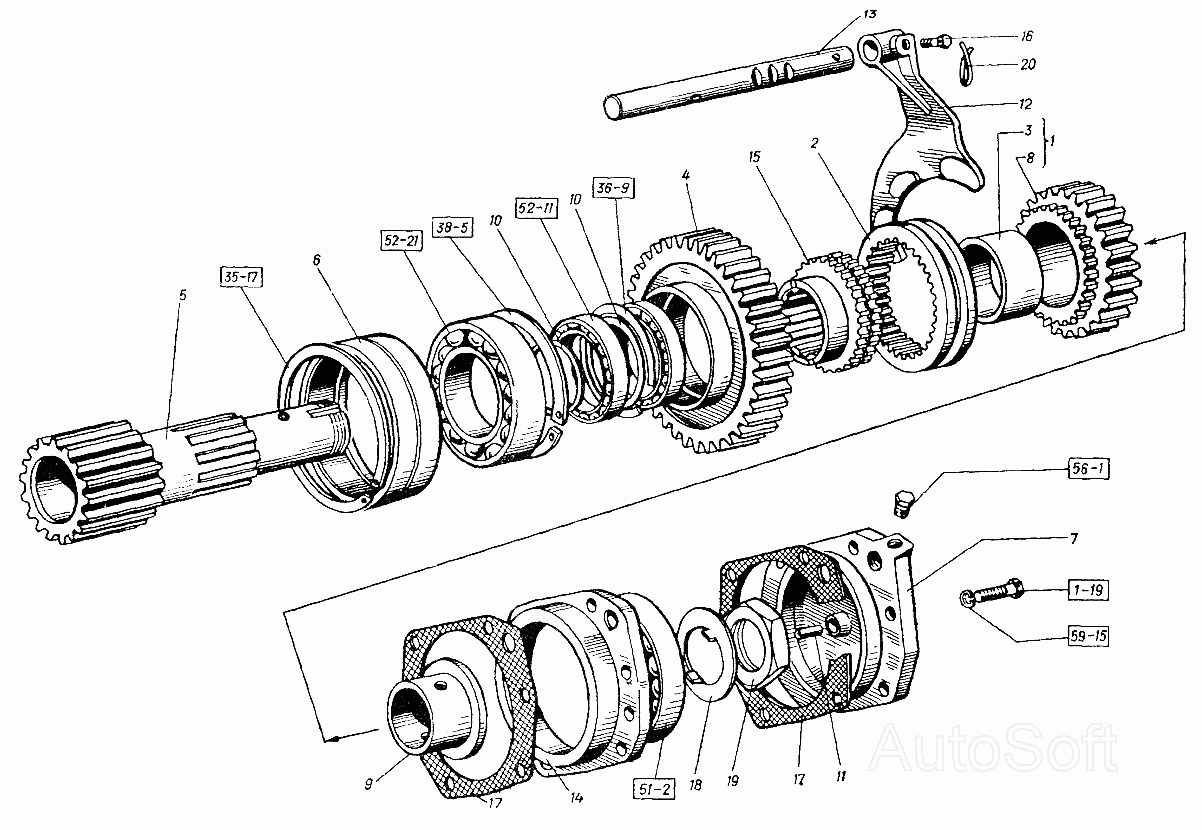 13
16
20
12
3
1
8
2
15
4
36-9
10
52-11
10
38-5
52-21
6
35-17
5
56-1
7
1-19
59-15
9
17
14
51-2
18
19
17
11
AutoSoft