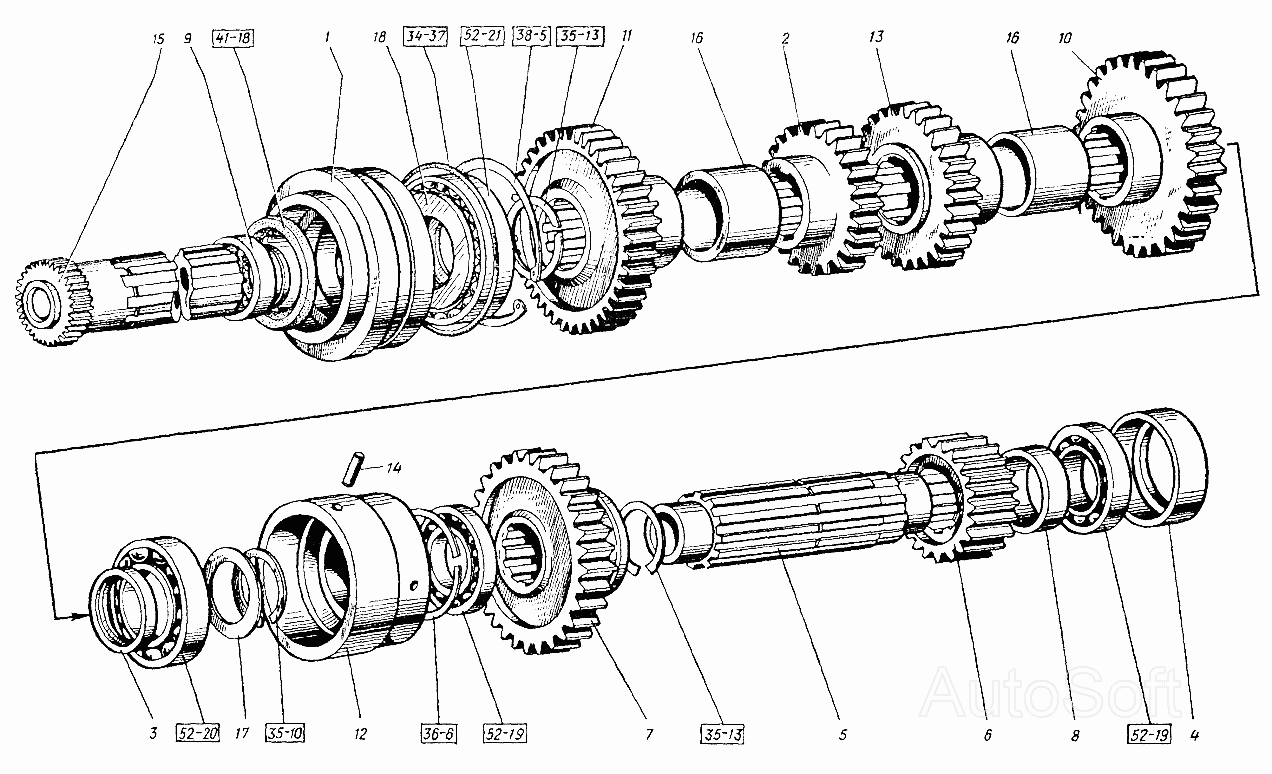 15 9 41-18 1 18 34-37 52-21 38-5 35-13 11 16 2 13 16 10

14

3 52-20 17 35-10 12 36-6 52-19 7 35-13 5 6 8 52-19 4

AutoSoft