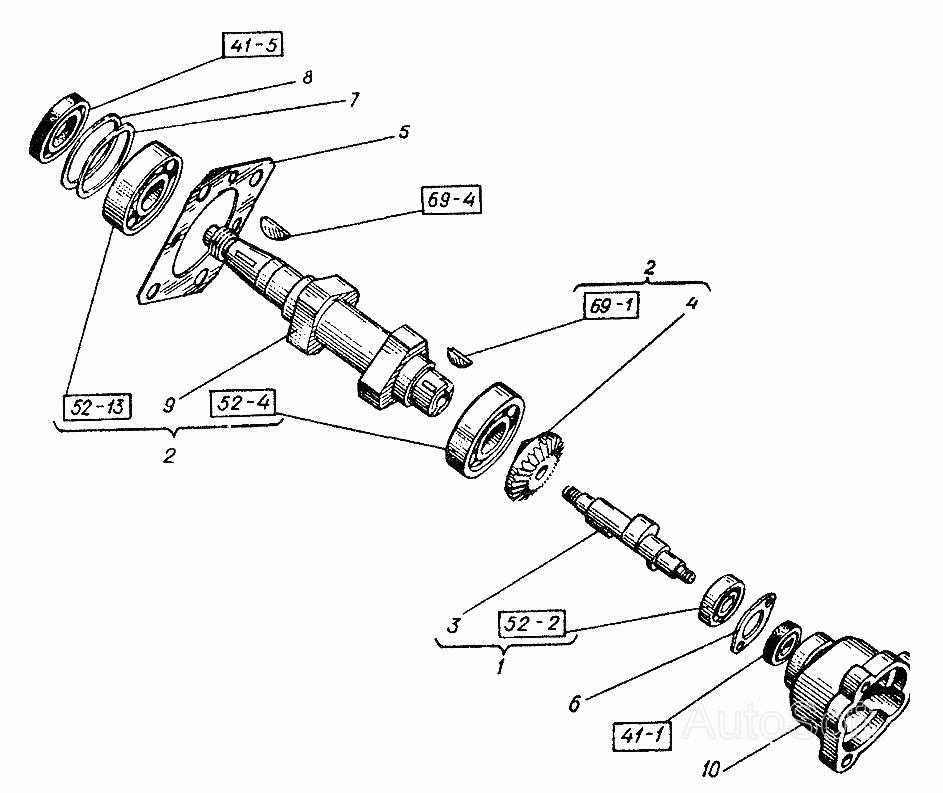 41-5
8
7
5
69-4
2
69-1
4
9
52-13
52-4
2
3
52-2
1
6
41-1
10
AutoSoft